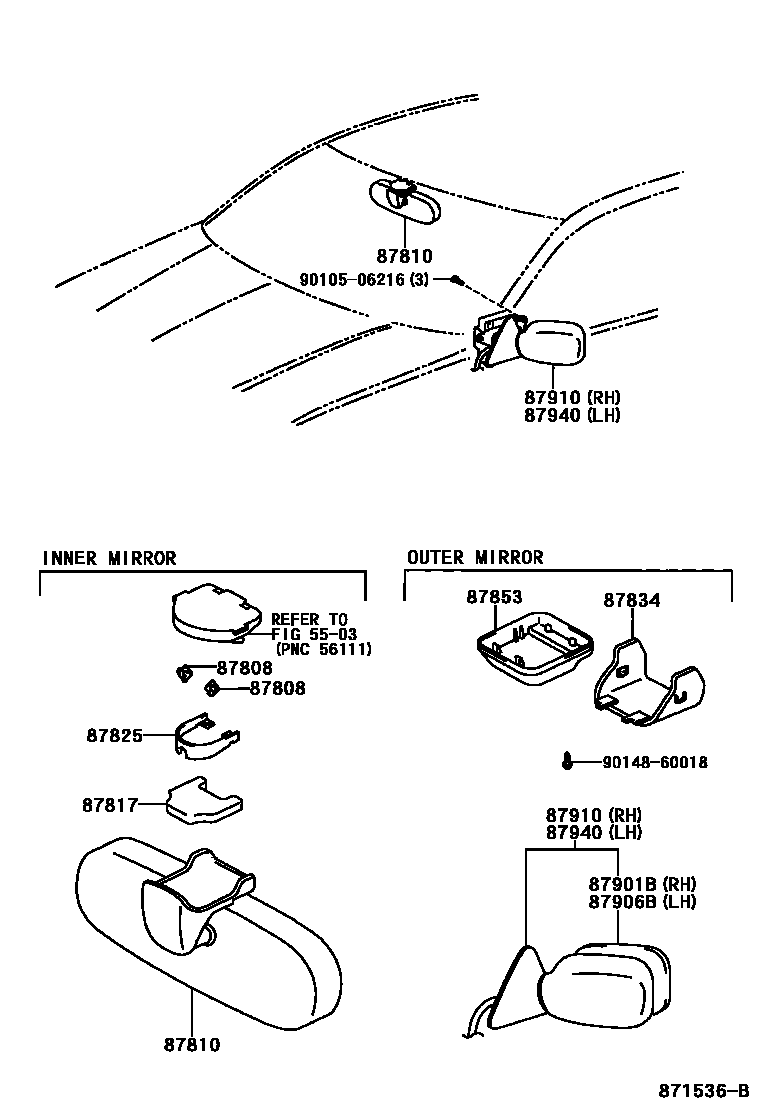 87810
90105-06216 (3)
87910 (RH)
87940 (LH)

INNER MIRROR

REFER TO
FIG 55-03
(PNC 56111)
87808
87808
87825
87817
87810

OUTER MIRROR

87853
87834
90148-60018
87910 (RH)
87940 (LH)
87901B (RH)
87906B (LH)

871536-B