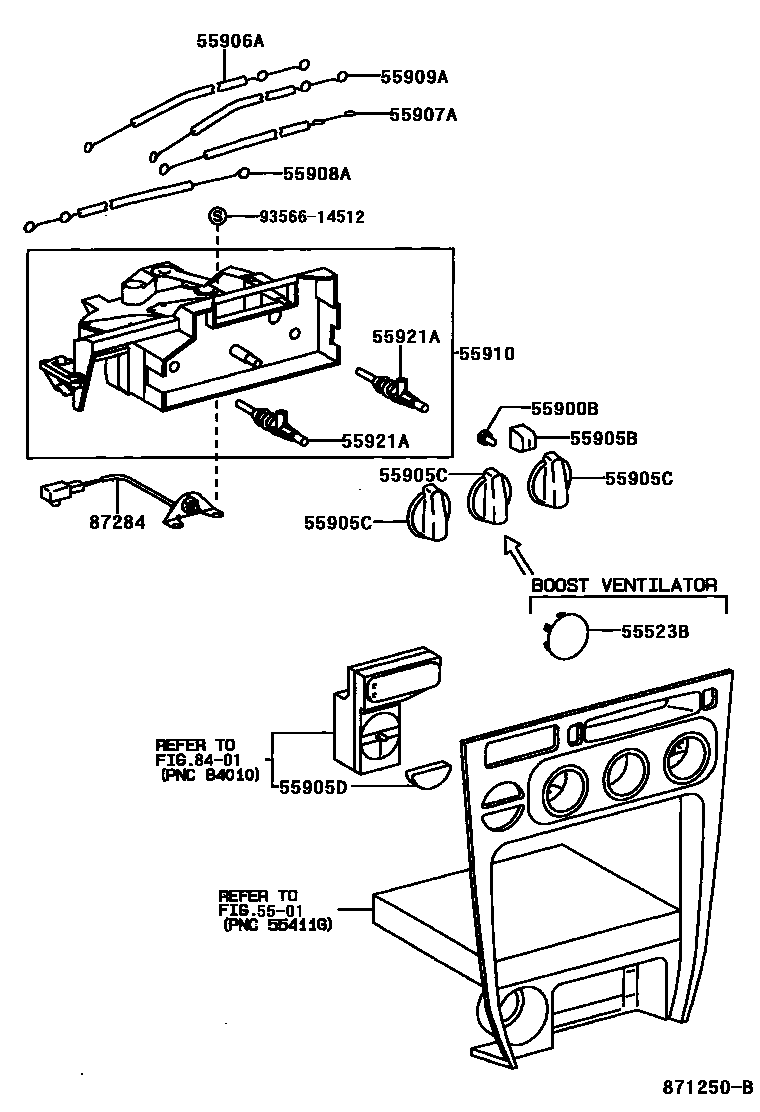 55906A
55909A
55907A
55908A
S 93566-14512
55921A
55910
55921A
55900B
55905B
55905C
55905C
55905C
87284
BOOST VENTILATOR
55523B
REFER TO
FIG.84-01
(PNC 84010)
55905D
REFER TO
FIG.55-01
(PNC 55411G)
871250-B