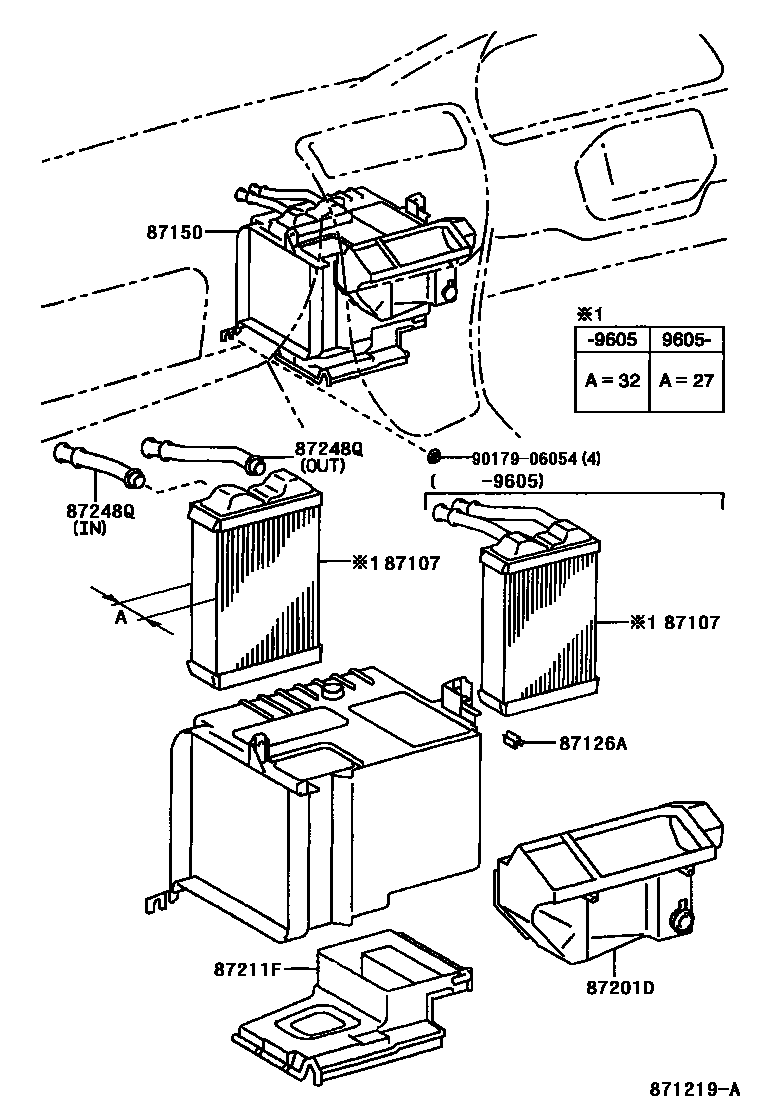 87150

※1

| -9605 | 9605- |
|---|---|
| A = 32 | A = 27 |

87248Q (OUT)

87248Q (IN)

90179-06054 (4)

( -9605)

※1 87107

A

※1 87107

87126A

87211F

87201D

871219-A