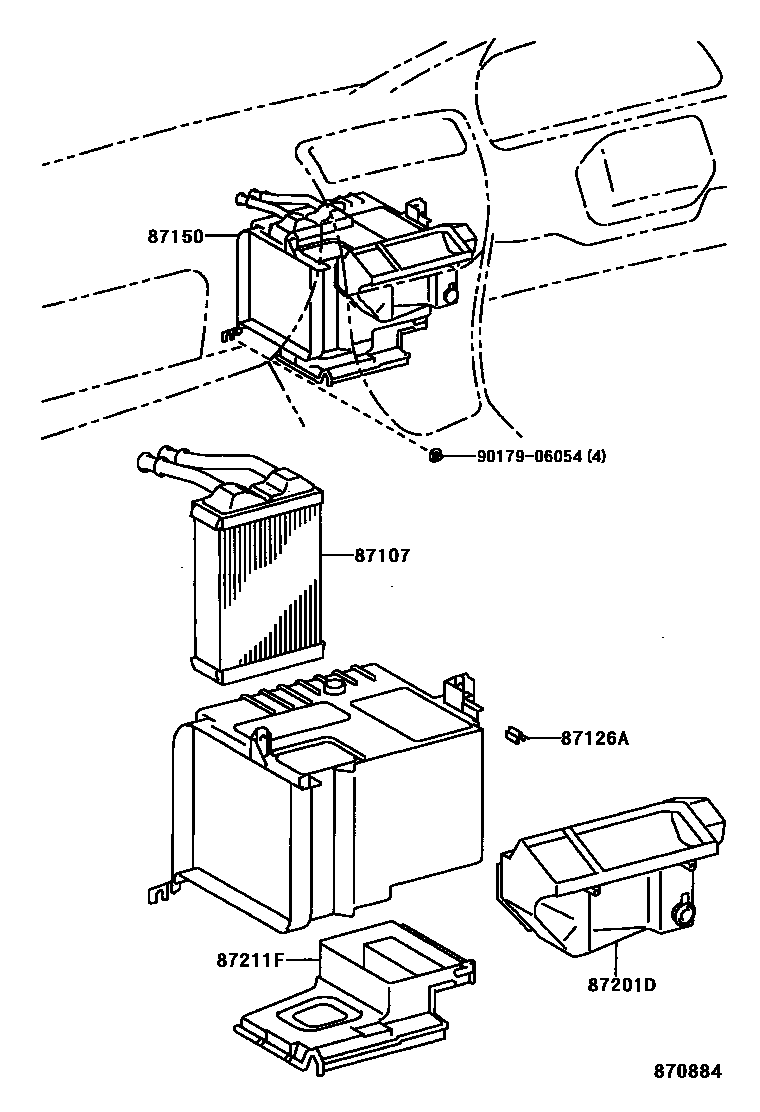 87150

90179-06054 (4)

87107

87126A

87211F

87201D

870884