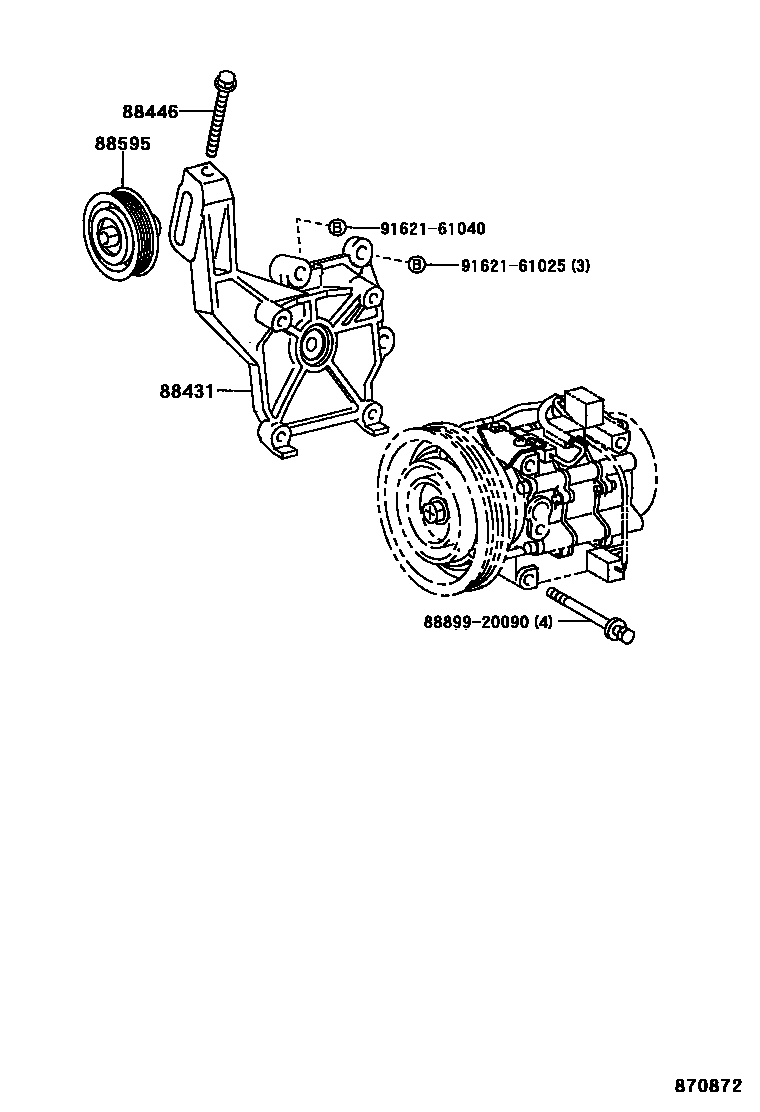 88446
88595
B 91621-61040
B 91621-61025 (3)
88431
88899-20090 (4)
870872