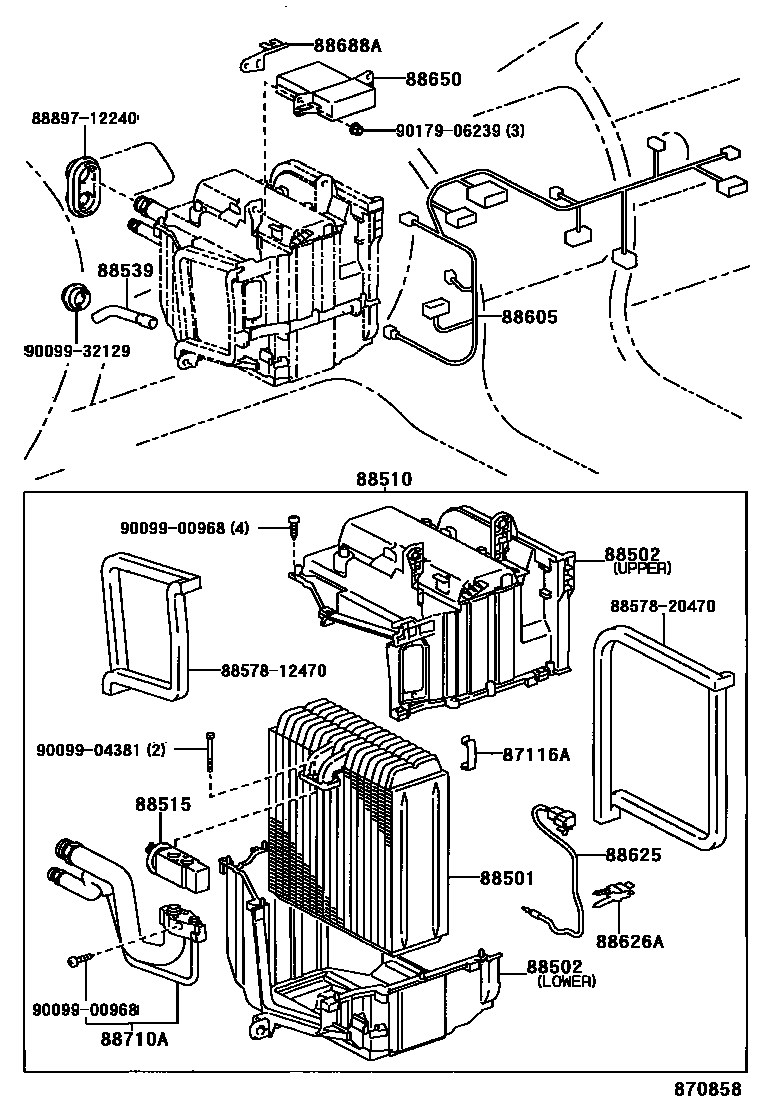 88688A
88650
88897-12240
90179-06239 (3)
88539
88605
90099-32129
88510
90099-00968 (4)
88502
(UPPER)
88578-20470
88578-12470
90099-04381 (2)
87116A
88515
88625
88501
88626A
88502
(LOWER)
90099-00968
88710A
870858