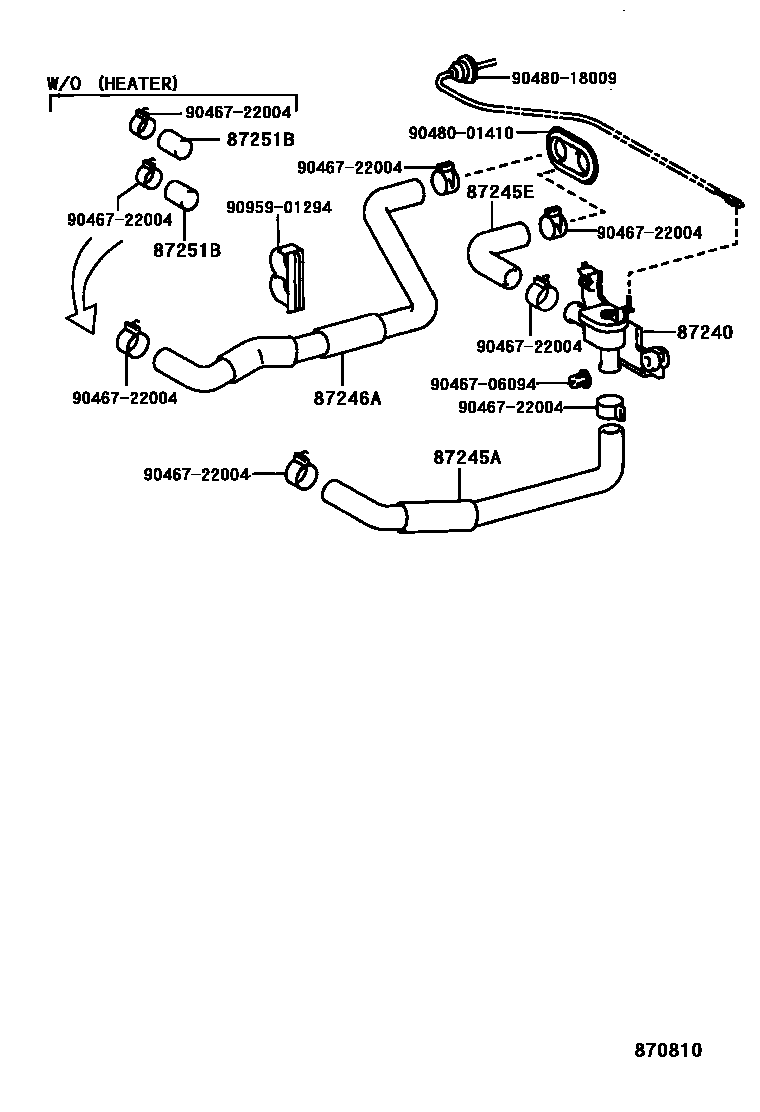 W/O (HEATER)
90467-22004
87251B
90467-22004
87251B
90959-01294
90467-22004
87246A
90480-18009
90480-01410
90467-22004
87245E
90467-22004
90467-22004
87240
90467-06094
90467-22004
90467-22004
87245A
870810