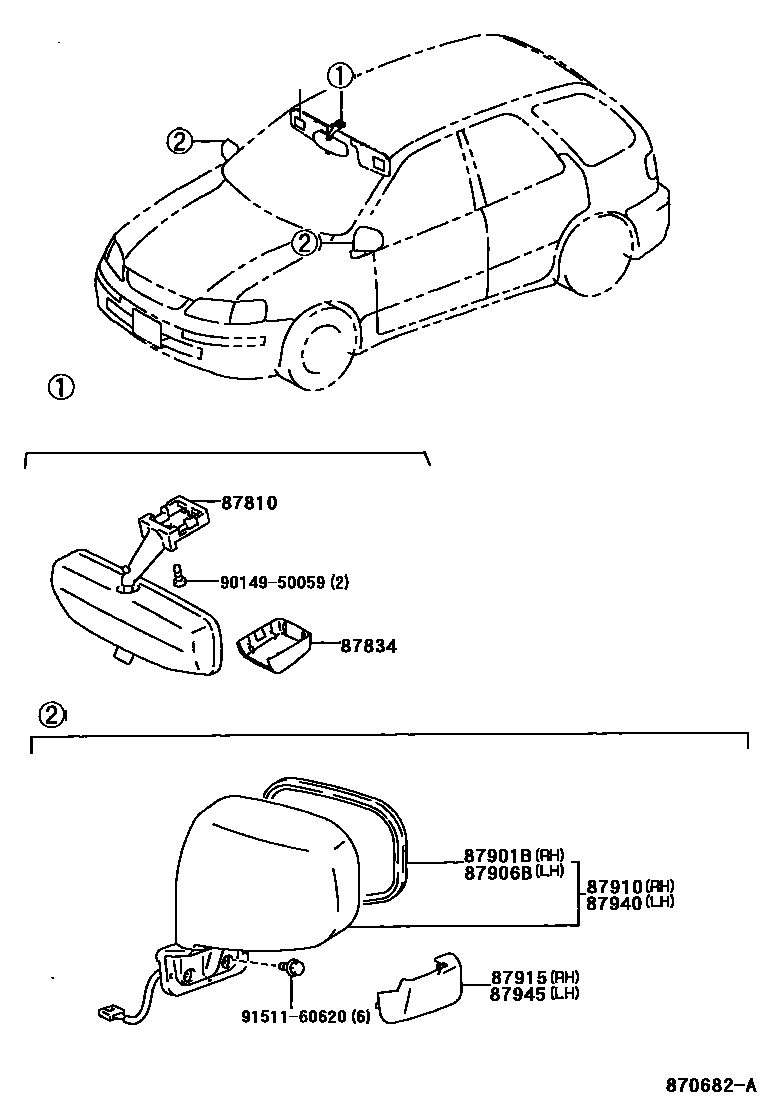 ①
②
②

①

87810
90149-50059 (2)
87834

②

87901B (RH)
87906B (LH)
87910 (RH)
87940 (LH)
87915 (RH)
87945 (LH)
91511-60620 (6)

870682-A