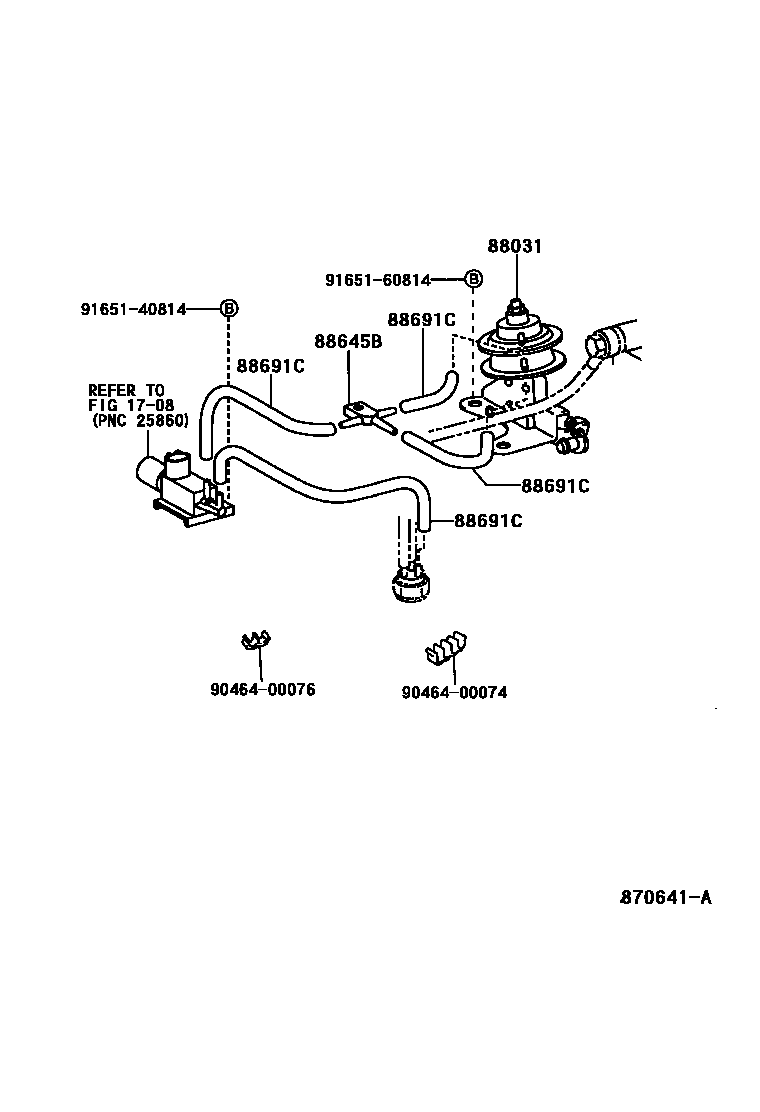 88031

91651-60814 B

91651-40814 B

88691C

88645B

88691C

REFER TO
FIG 17-08
(PNC 25860)

88691C

88691C

90464-00076

90464-00074

870641-A