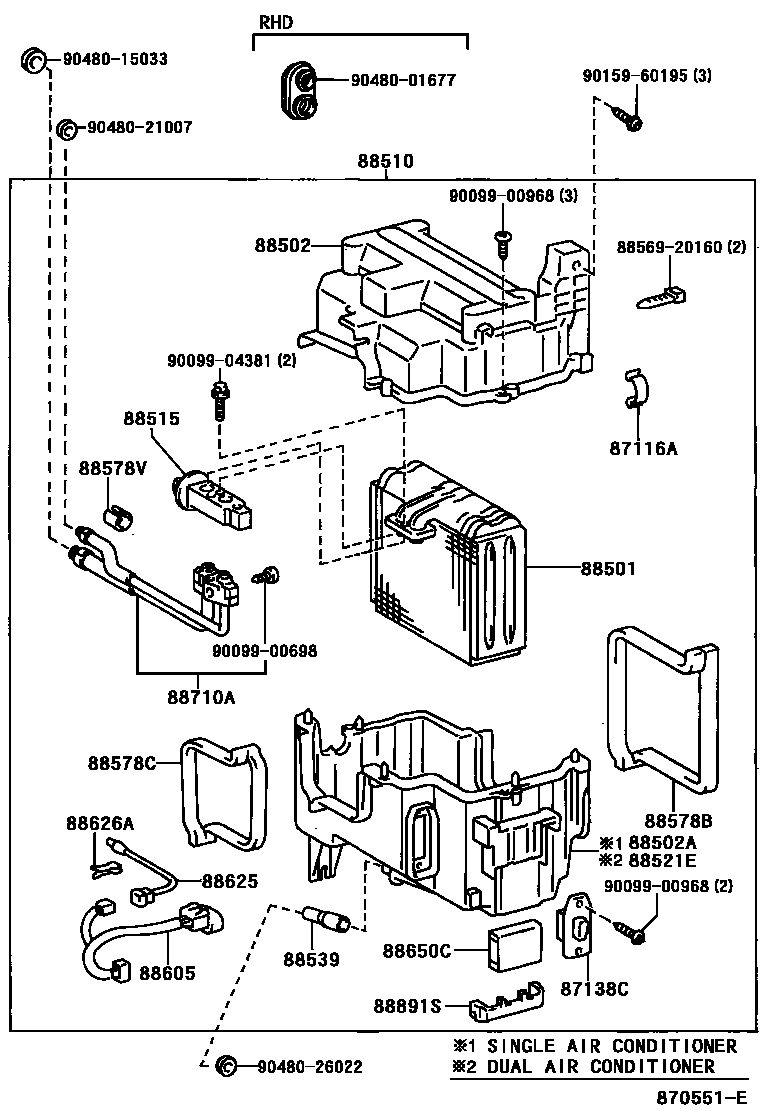 RHD

90480-15033

90480-01677

90159-60195 (3)

90480-21007

88510

90099-00968 (3)

88502

88569-20160 (2)

90099-04381 (2)

88515

87116A

88578V

88501

90099-00698

88710A

88578C

88578B

88626A

※1 88502A
※2 88521E

88625

90099-00968 (2)

88605

88539

88650C

87138C

88891S

90480-26022

※1 SINGLE AIR CONDITIONER
※2 DUAL AIR CONDITIONER

870551-E