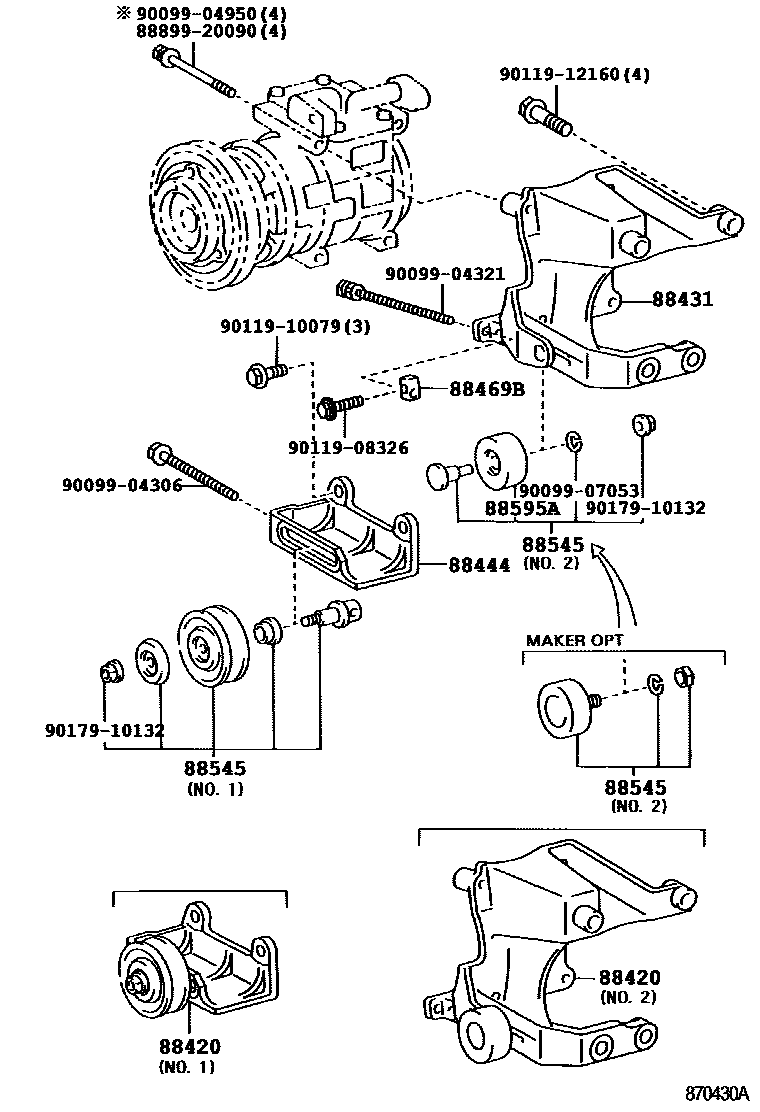 ※ 90099-04950 (4)
88899-20090 (4)
90119-12160 (4)
90099-04321
88431
90119-10079 (3)
88469B
90119-08326
90099-04306
90099-07053
88595A
90179-10132
88545
(NO. 2)
88444
MAKER OPT
90179-10132
88545
(NO. 1)
88545
(NO. 2)
88420
(NO. 2)
88420
(NO. 1)
870430A