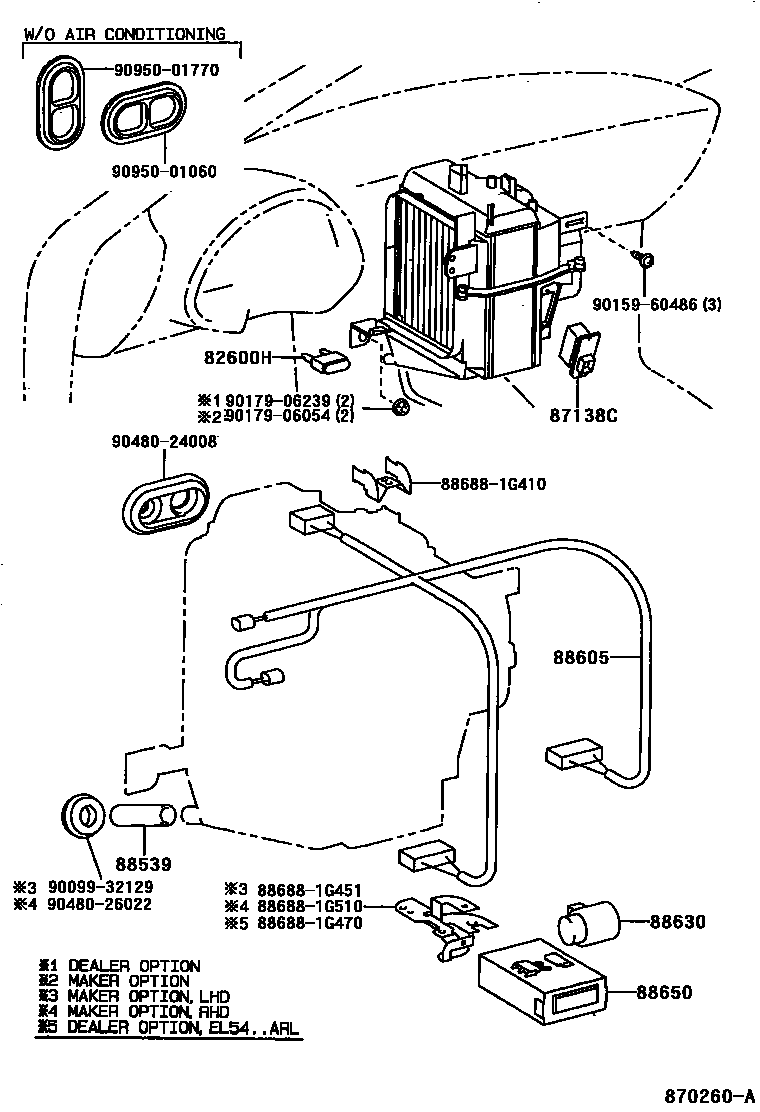 W/O AIR CONDITIONING

90950-01770

90950-01060

90159-60486 (3)

82600H

※1 90179-06239 (2)
※2 90179-06054 (2)

87138C

90480-24008

88688-1G410

88605

88539

※3 90099-32129
※4 90480-26022

※3 88688-1G451
※4 88688-1G510
※5 88688-1G470

88630

88650

※1 DEALER OPTION
※2 MAKER OPTION
※3 MAKER OPTION, LHD
※4 MAKER OPTION, RHD
※5 DEALER OPTION, EL54..ARL

870260-A