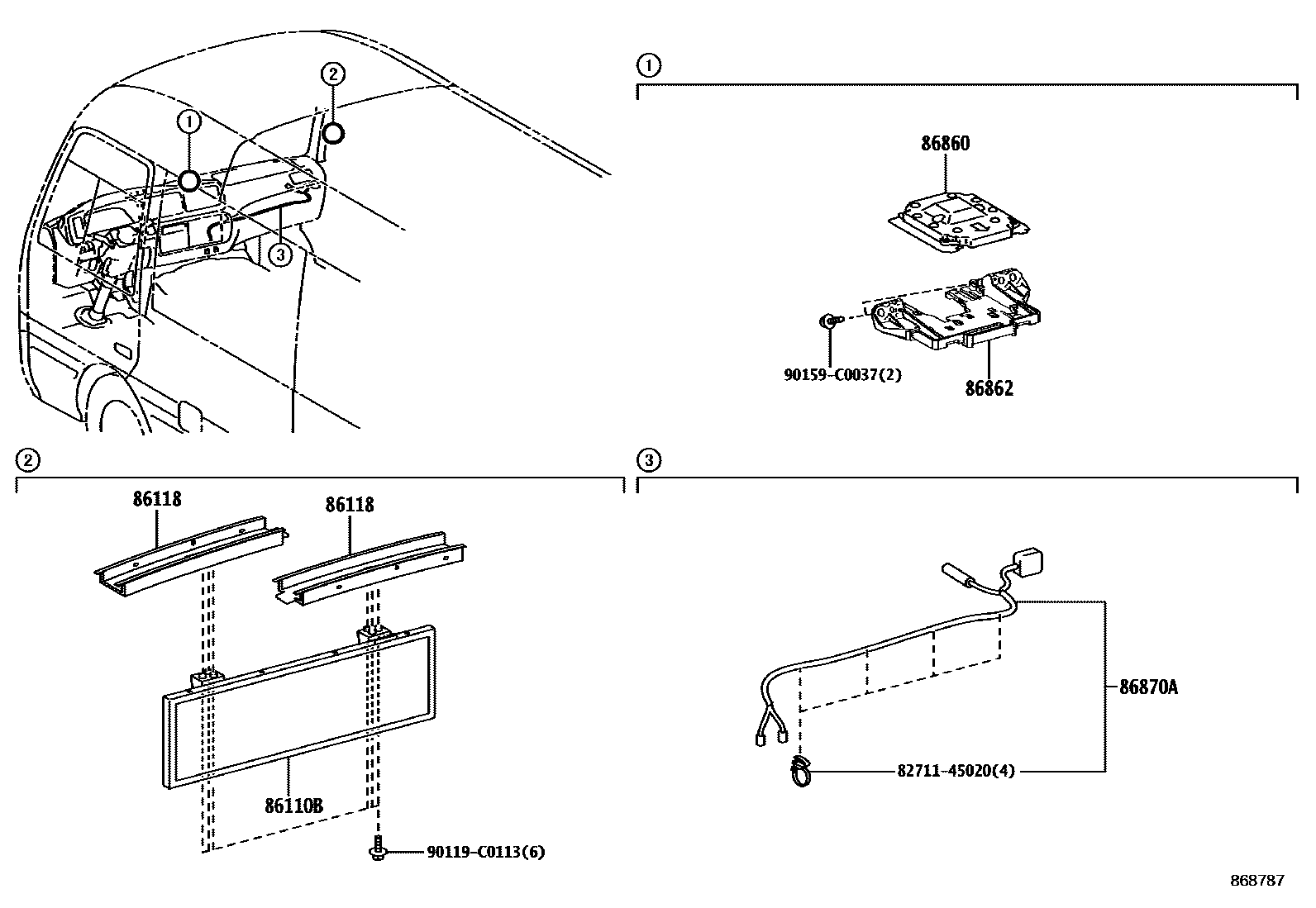 ①

②

③

①

86860

90159-C0037(2)

86862

②

86118

86118

86110B

90119-C0113(6)

③

86870A

82711-45020(4)

868787