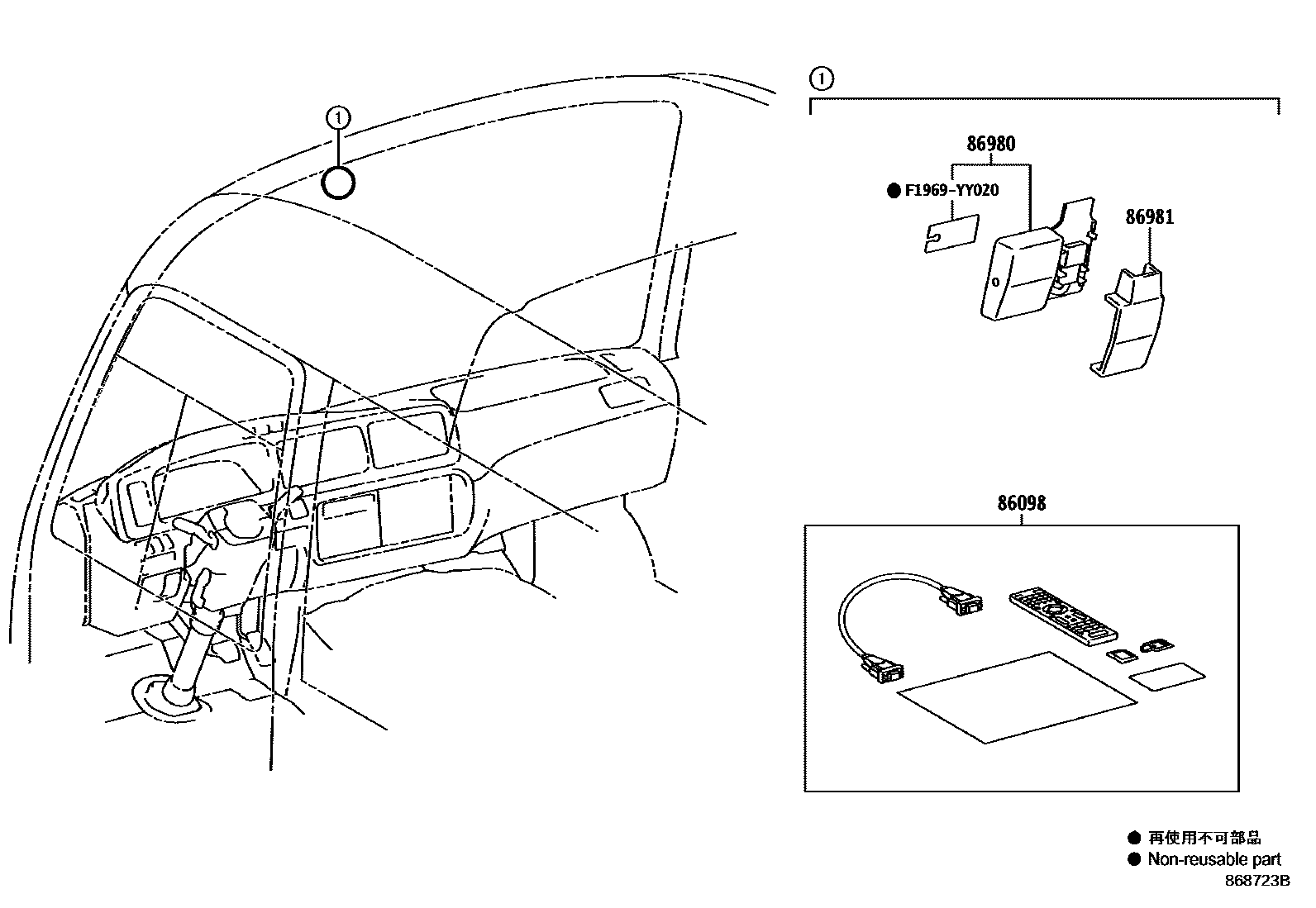 ①

①

86980

● F1969-YY020

86981

86098

● 再使用不可部品
● Non-reusable part
868723B