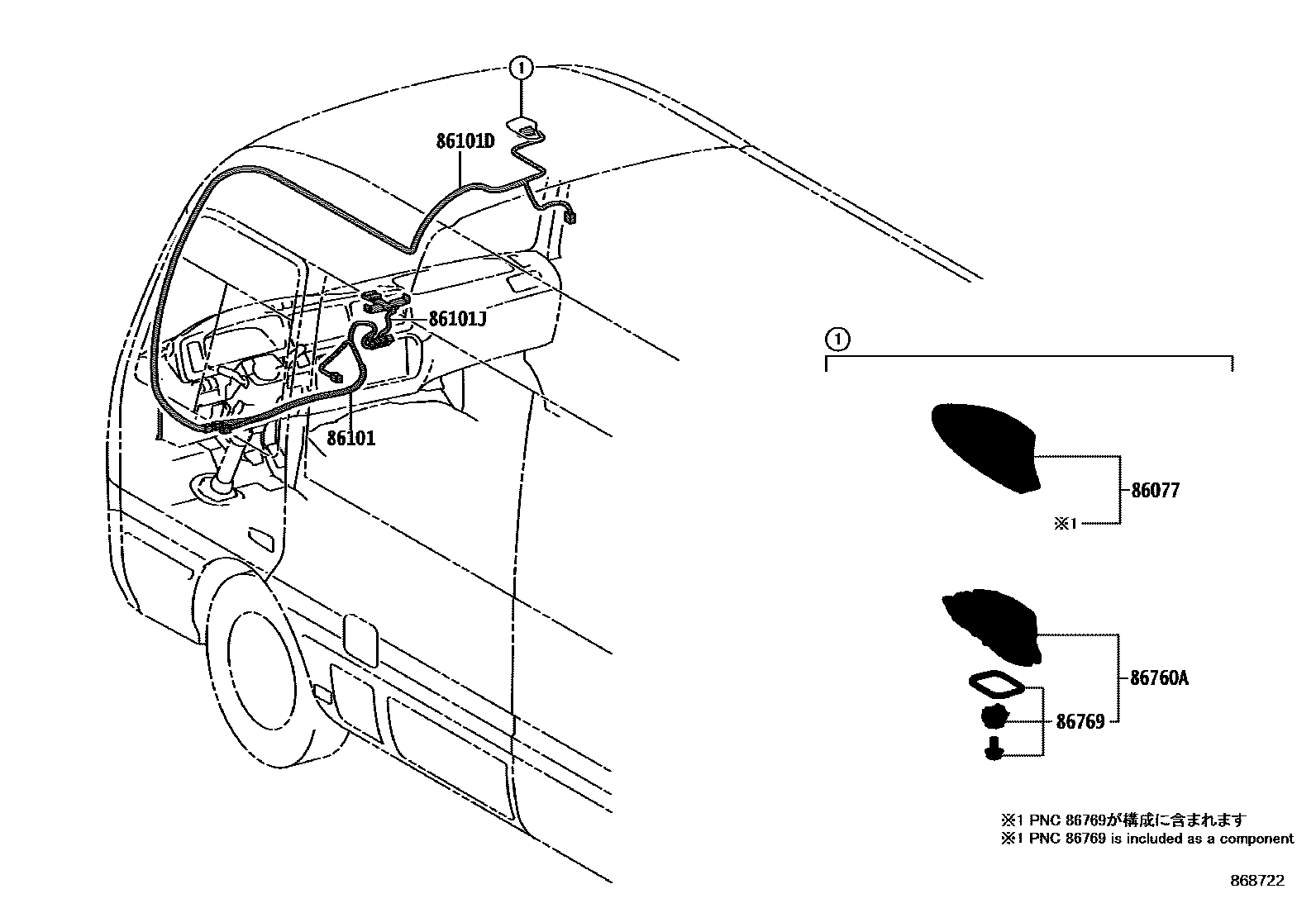 ①

86101D

86101J

86101

①

86077

※1

86760A

86769

※1 PNC 86769が構成に含まれます
※1 PNC 86769 is included as a component

868722