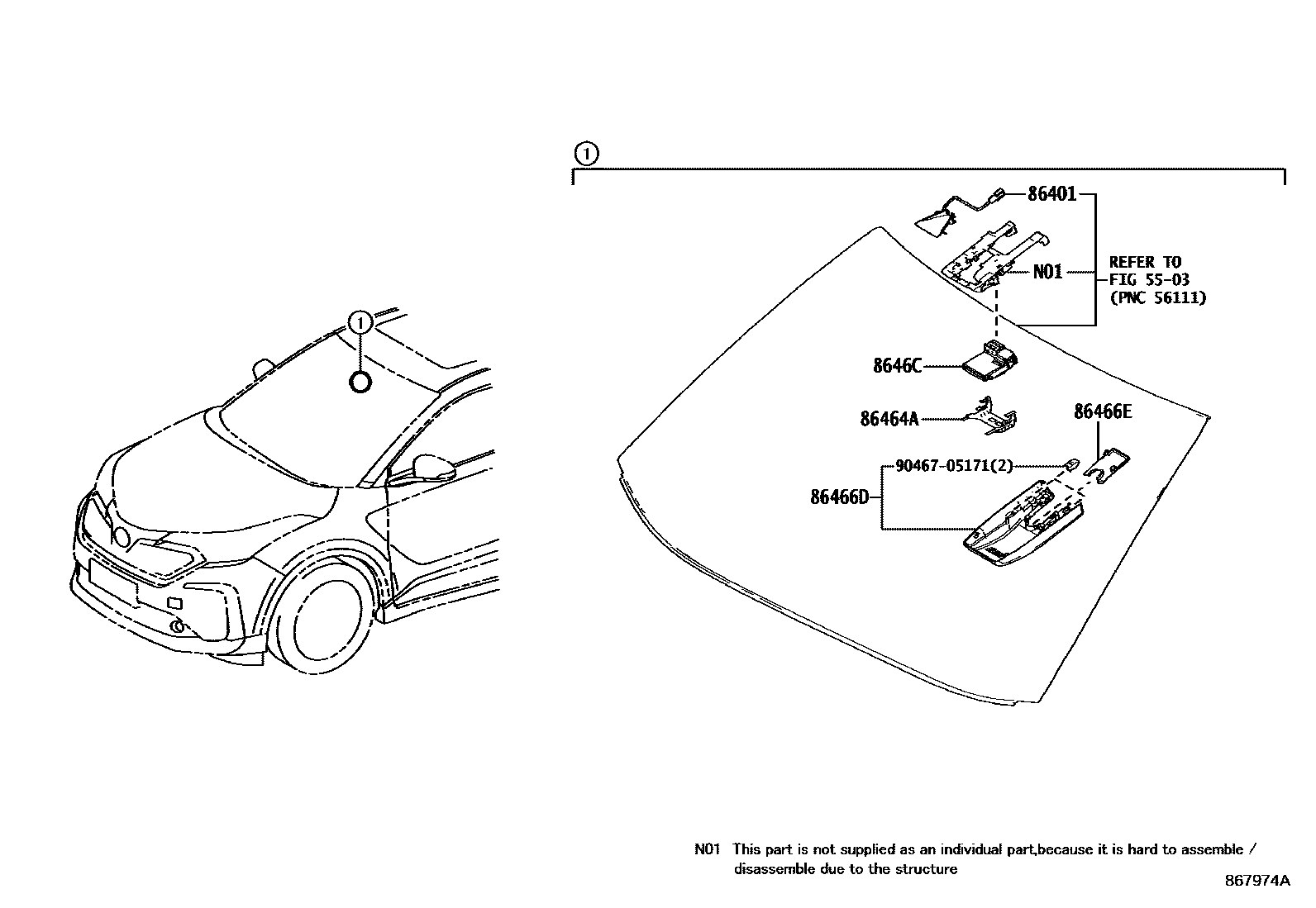 1

1

86401

N01

REFER TO
FIG 55-03
(PNC 56111)

8646C

86464A

86466E

90467-05171(2)

86466D

N01 This part is not supplied as an individual part,because it is hard to assemble / disassemble due to the structure

867974A