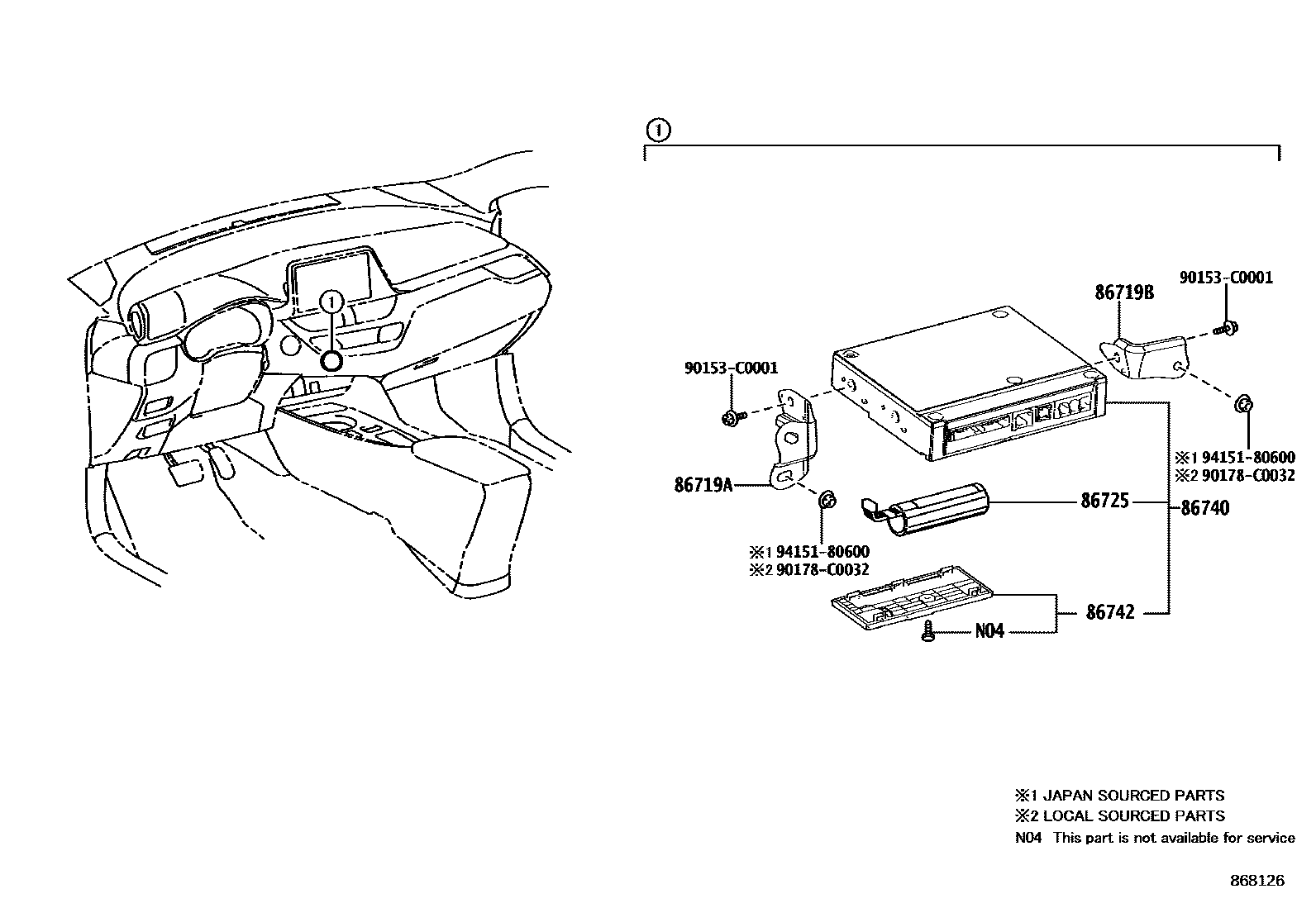 1

1

90153-C0001

86719B

90153-C0001

※1 94151-80600
※2 90178-C0032

86719A

86725

86740

※1 94151-80600
※2 90178-C0032

86742

N04

※1 JAPAN SOURCED PARTS
※2 LOCAL SOURCED PARTS
N04 This part is not available for service

868126