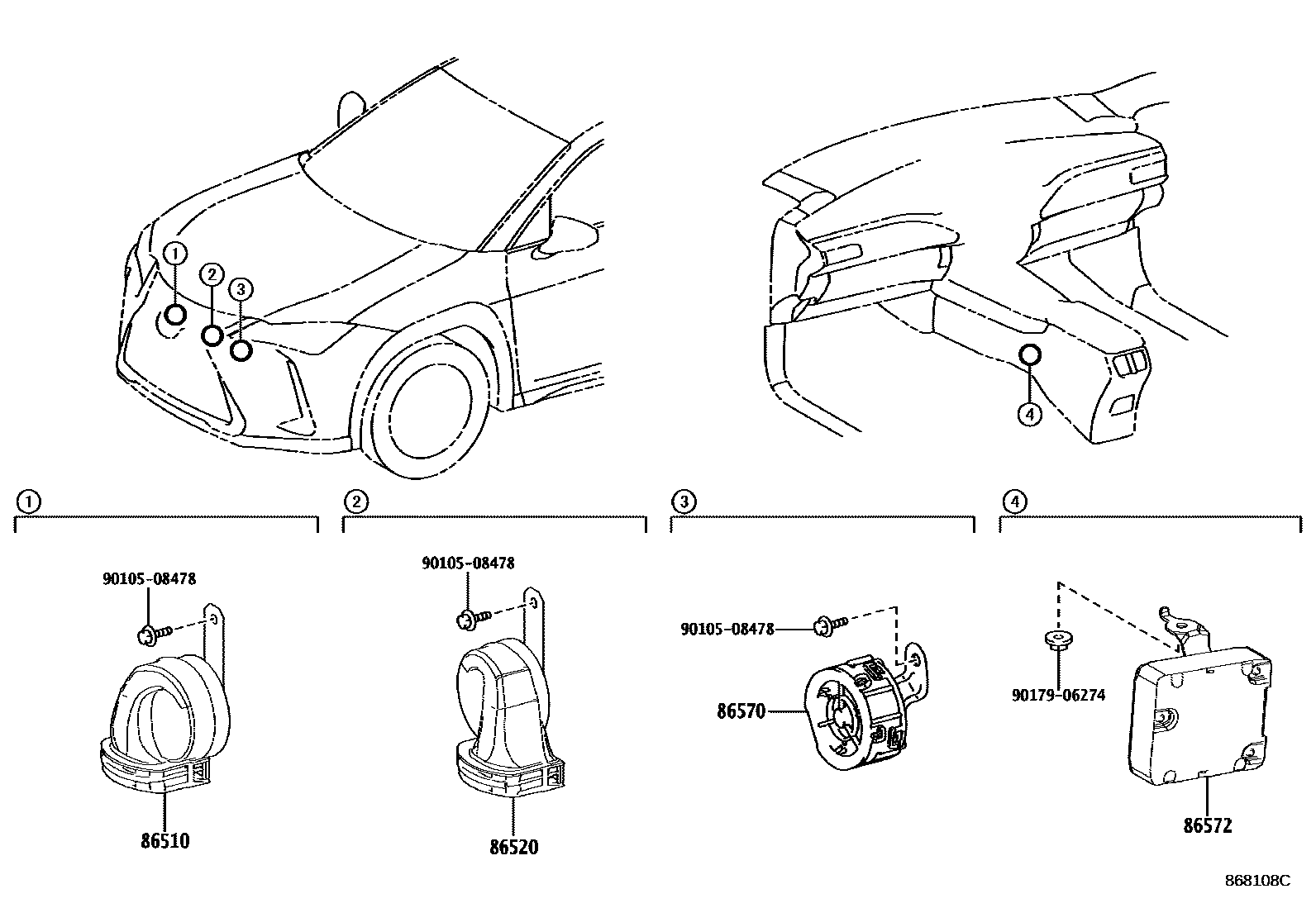 1
2
3
4

1
90105-08478
86510

2
90105-08478
86520

3
90105-08478
86570

4
90179-06274
86572

868108C