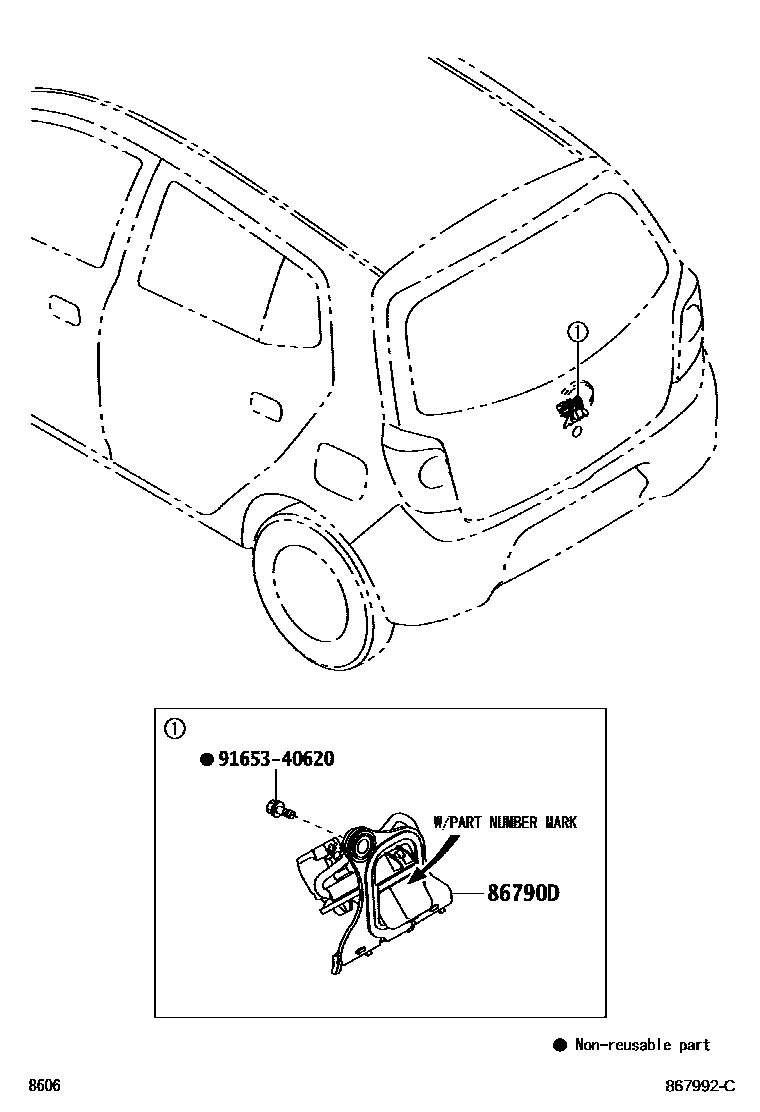 ①

①

● 91653-40620

W/PART NUMBER MARK

86790D

● Non-reusable part

8606

867992-C