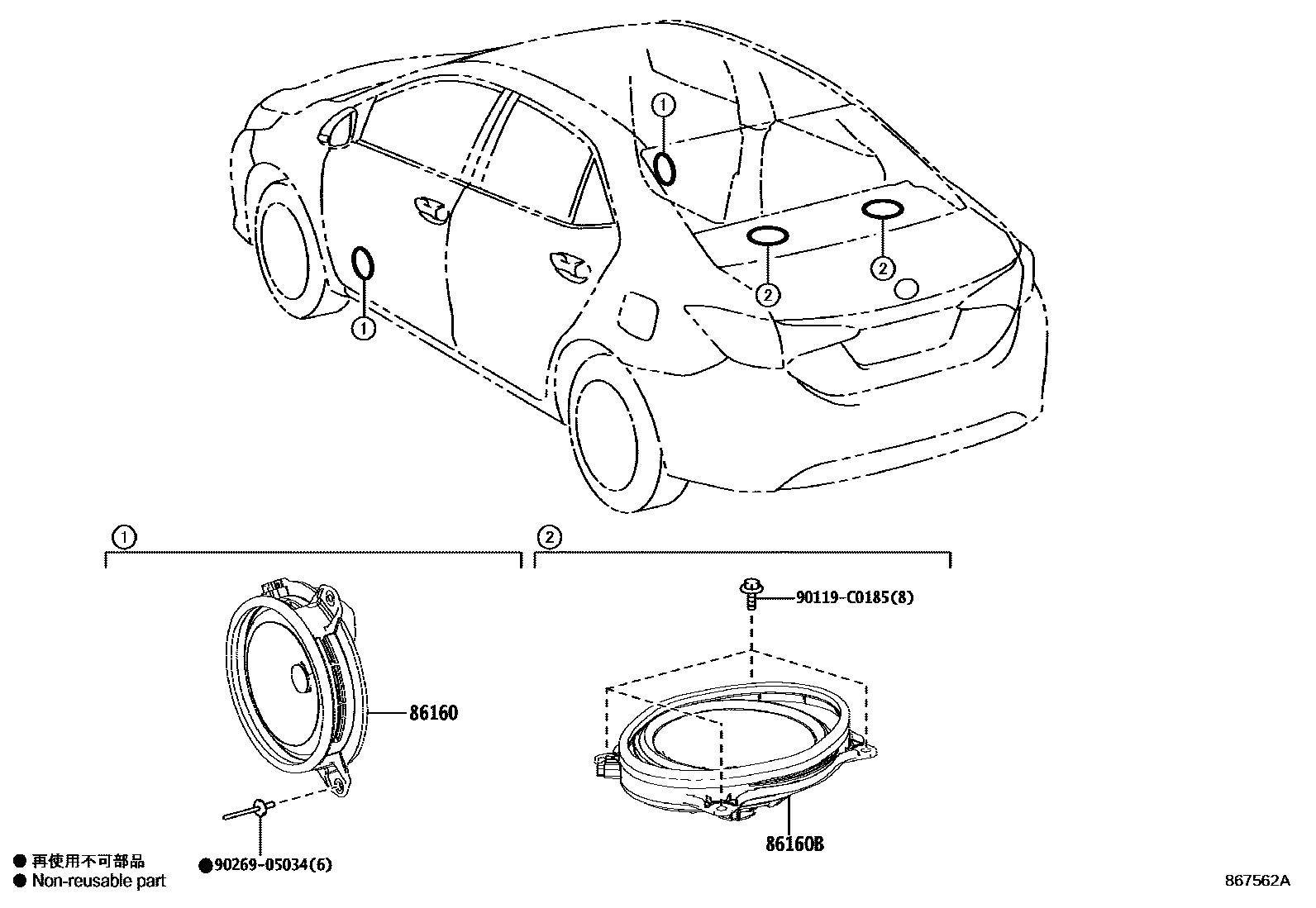 1
1
2
2
1
2
90119-C0185(8)
86160
86160B
●90269-05034(6)
● 再使用不可部品
● Non-reusable part
867562A