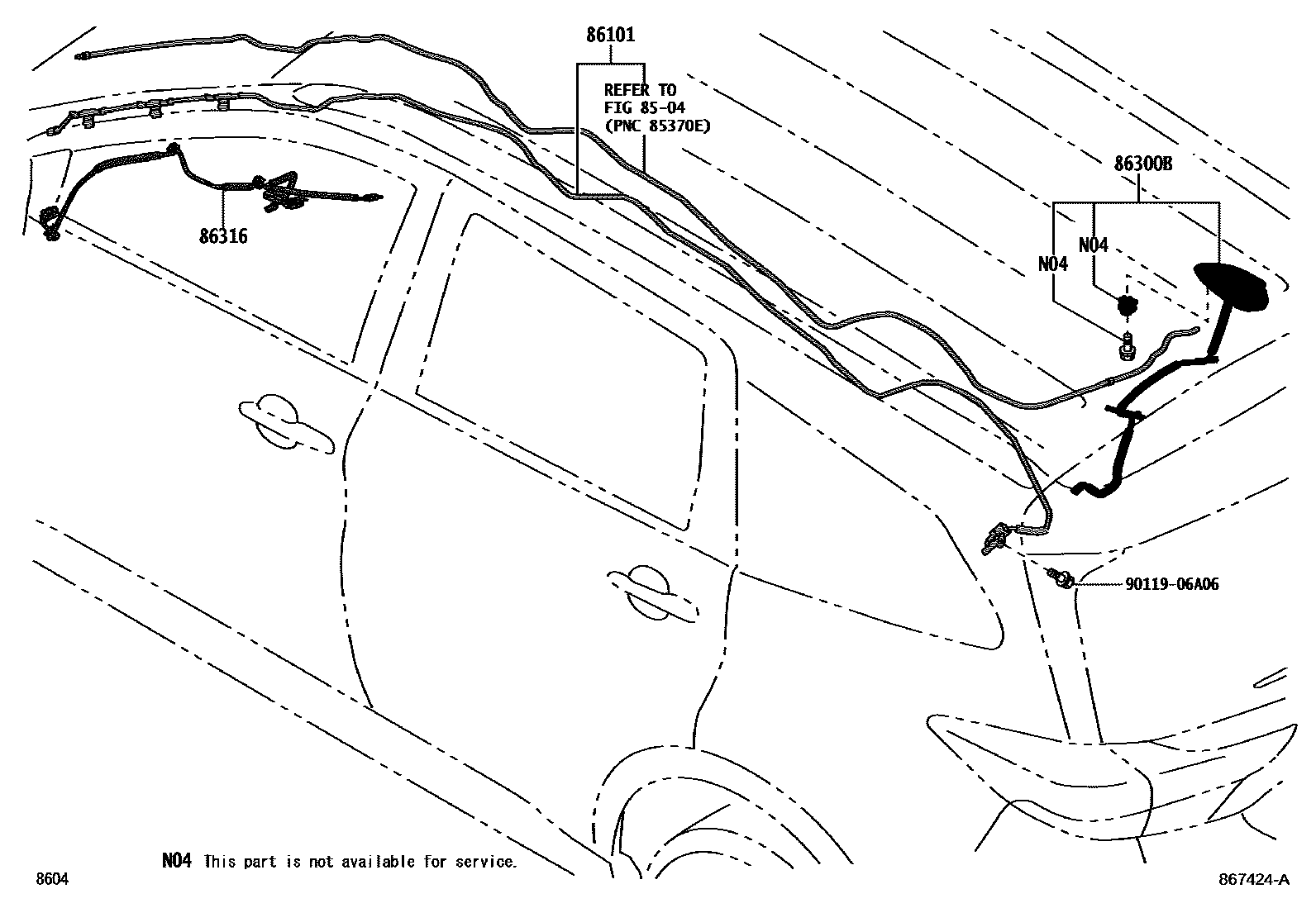 86101

REFER TO FIG 85-04 (PNC 85370E)

86300B

N04

N04

86316

90119-06A06

N04 This part is not available for service.

8604

867424-A