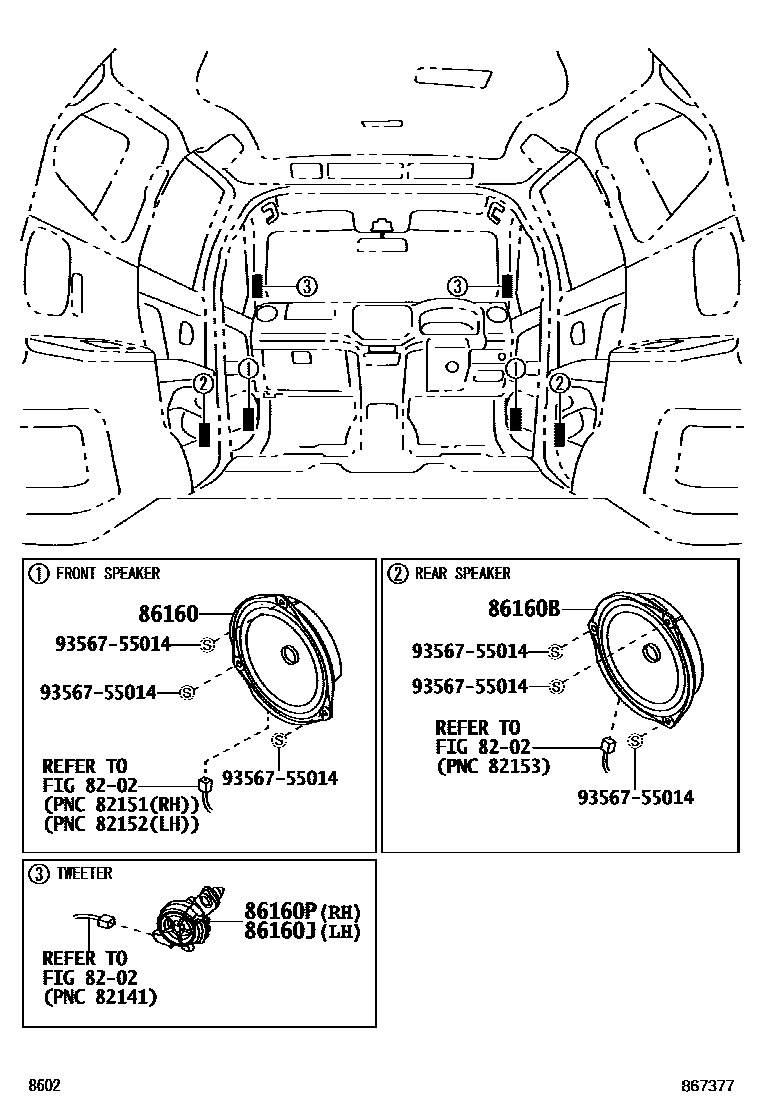 ③ ③

② ① ① ②

① FRONT SPEAKER

86160
93567-55014
93567-55014
93567-55014

REFER TO
FIG 82-02
(PNC 82151(RH))
(PNC 82152(LH))

② REAR SPEAKER

86160B
93567-55014
93567-55014

REFER TO
FIG 82-02
(PNC 82153)

93567-55014

③ TWEETER

86160P(RH)
86160J(LH)

REFER TO
FIG 82-02
(PNC 82141)

8602

867377