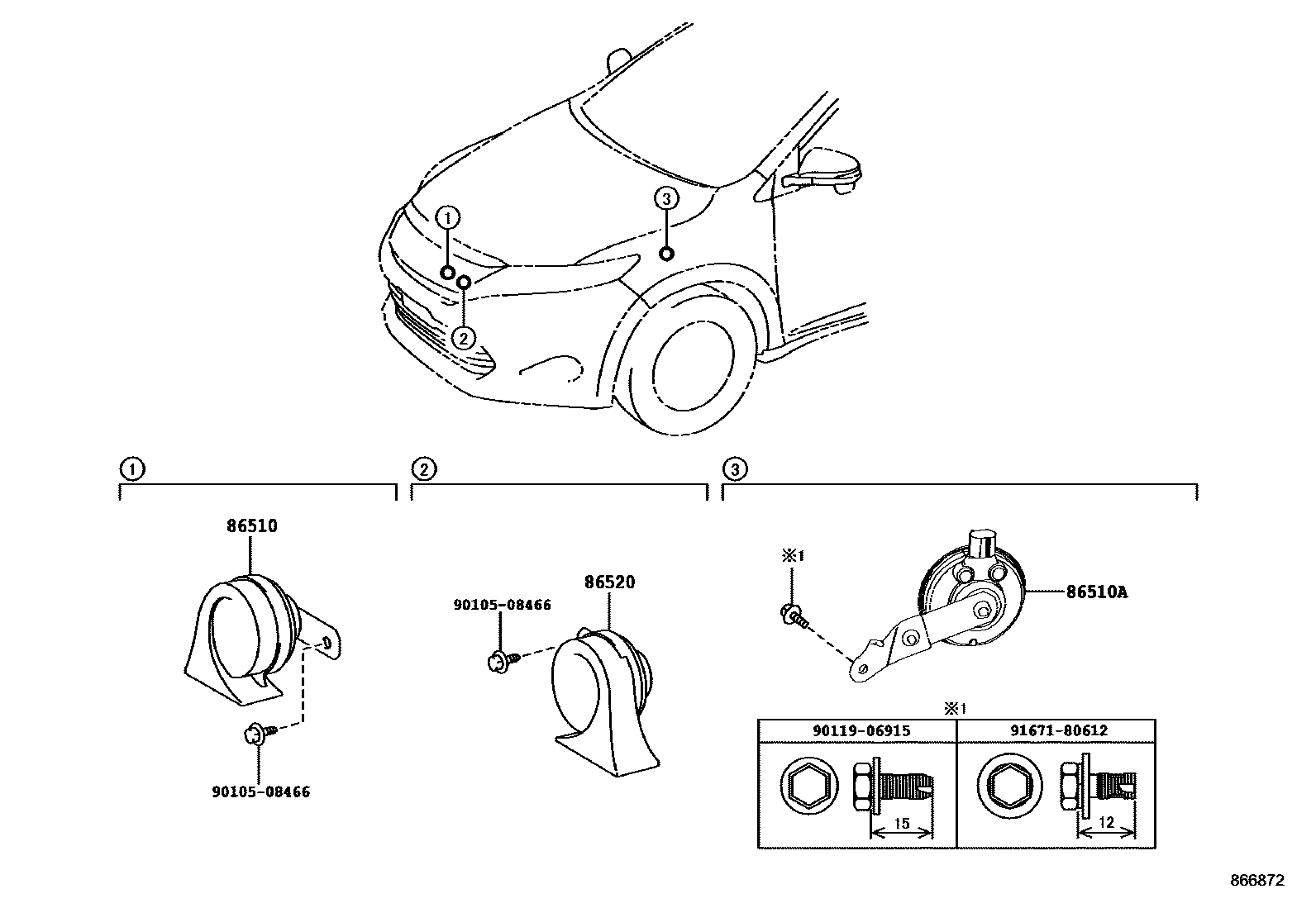 1
2
3

1
86510
90105-08466

2
90105-08466
86520

3
※1
86510A

※1

| 90119-06915 | 91671-80612 |
|---|---|
| 15 | 12 |

866872