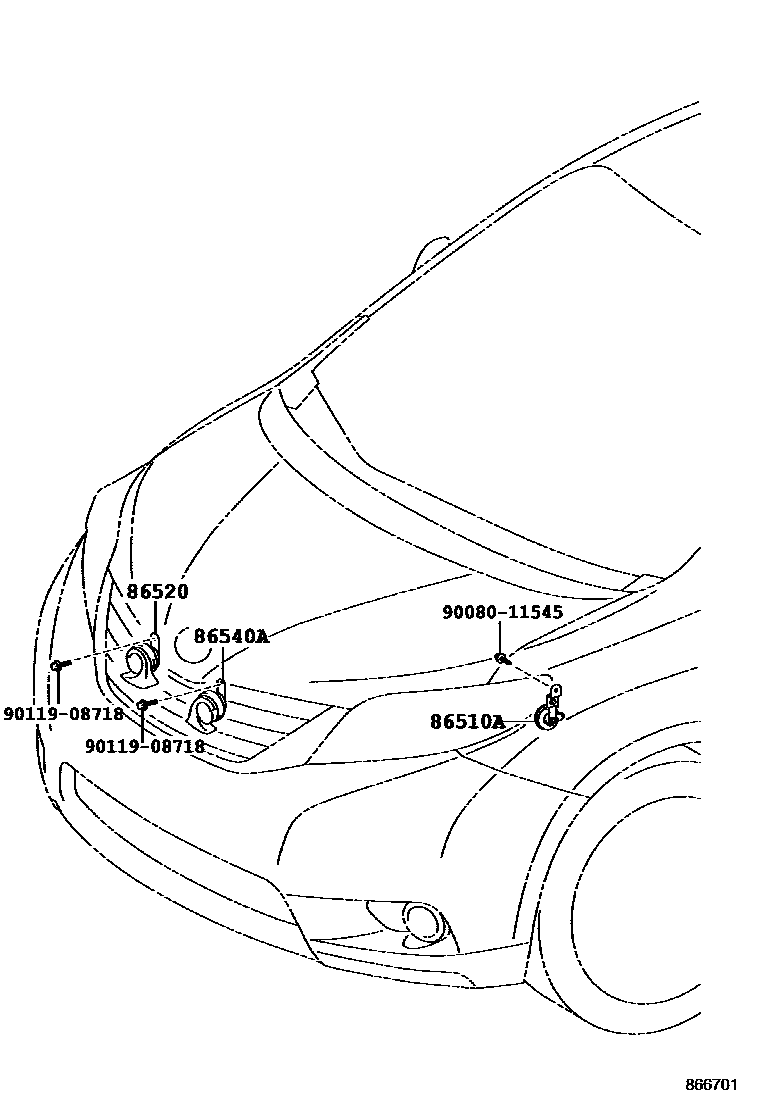 86520
86540A
90080-11545
90119-08718
90119-08718
86510A
866701