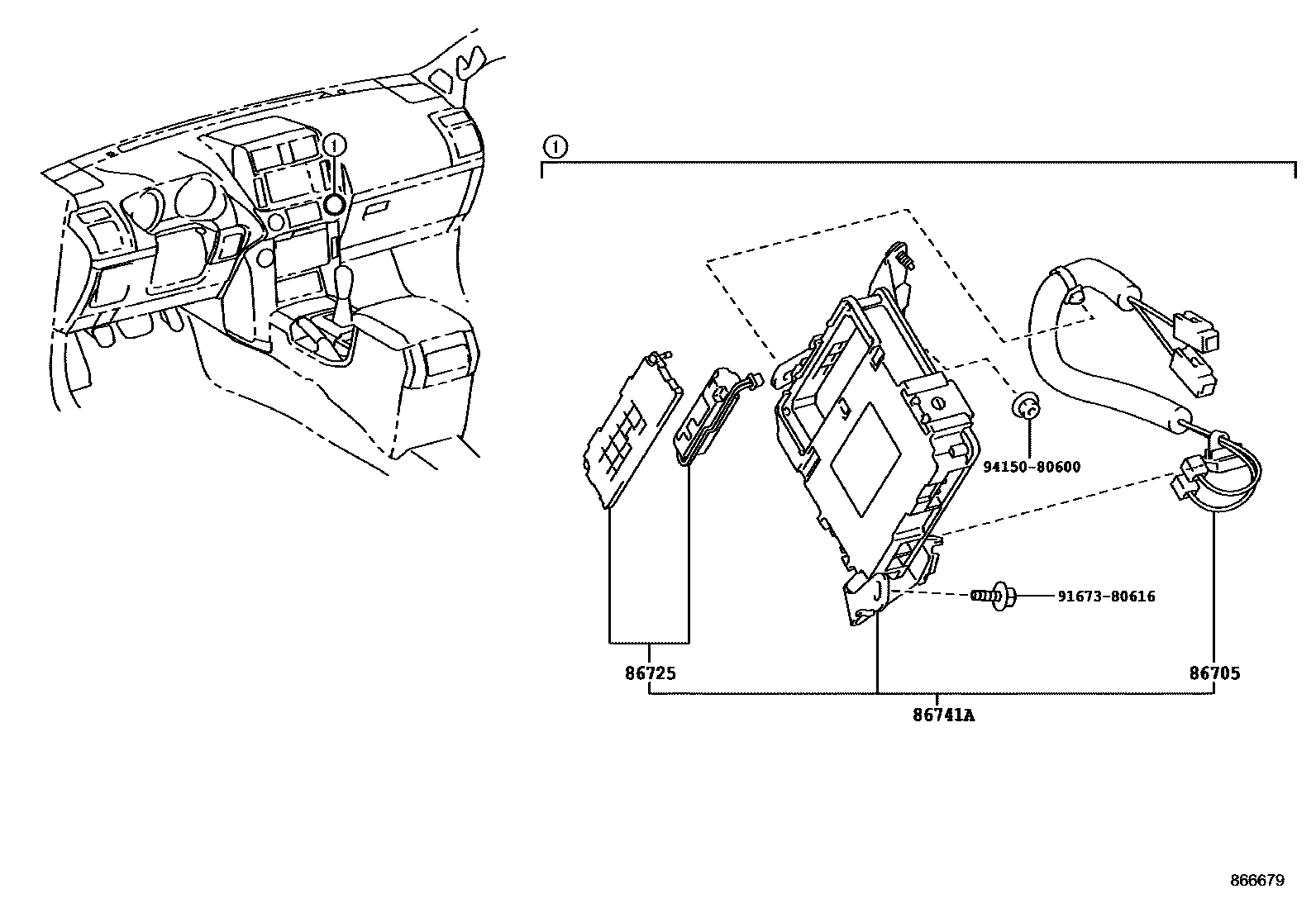 1

1

94150-80600

91673-80616

86725

86705

86741A

866679