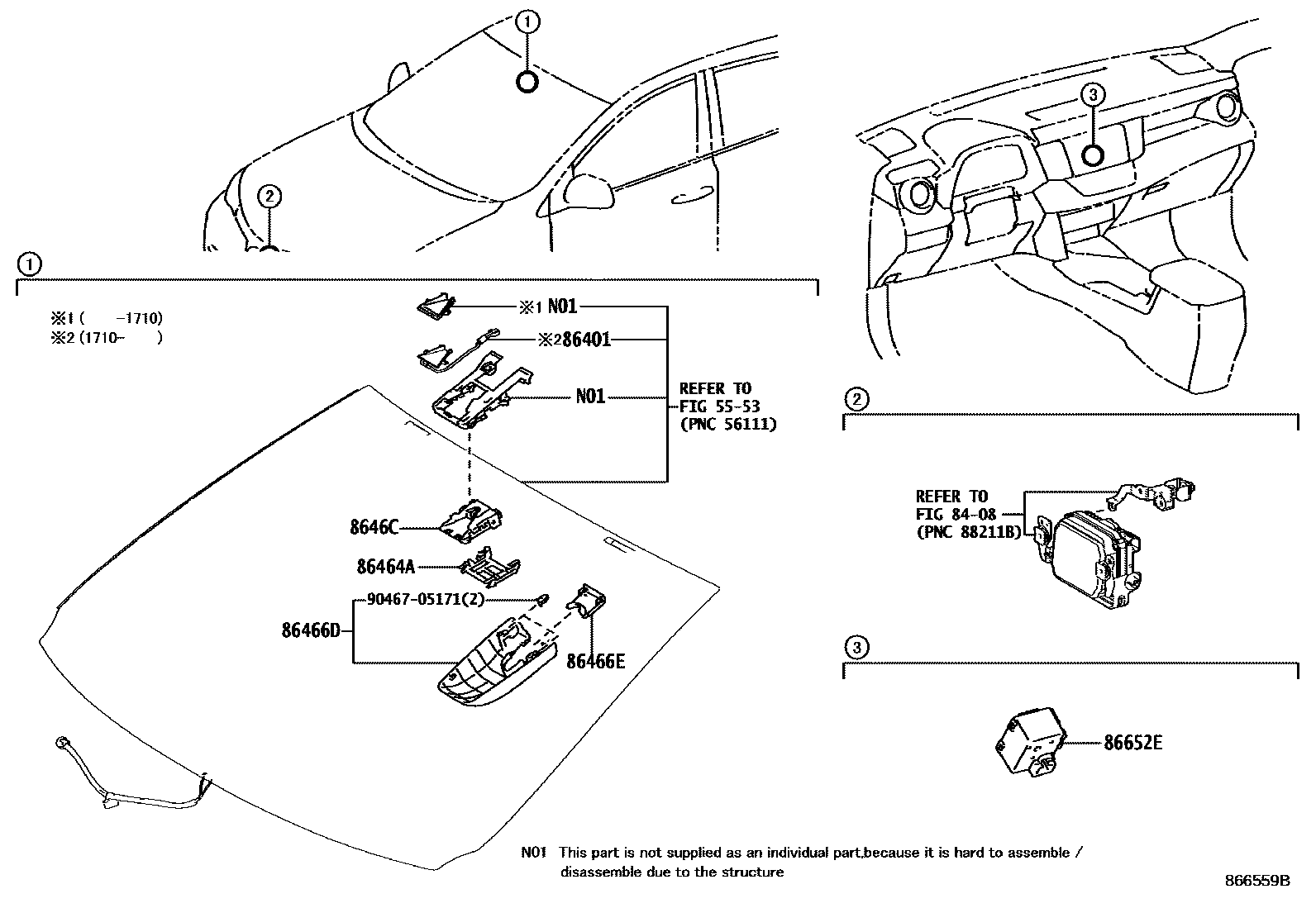 1

2

3

1

※1 ( -1710)
※2 (1710- )

※1 N01

※2 86401

N01

REFER TO
FIG 55-53
(PNC 56111)

8646C

86464A

90467-05171(2)

86466D

86466E

2

REFER TO
FIG 84-08
(PNC 88211B)

3

86652E

N01 This part is not supplied as an individual part,because it is hard to assemble / disassemble due to the structure

866559B