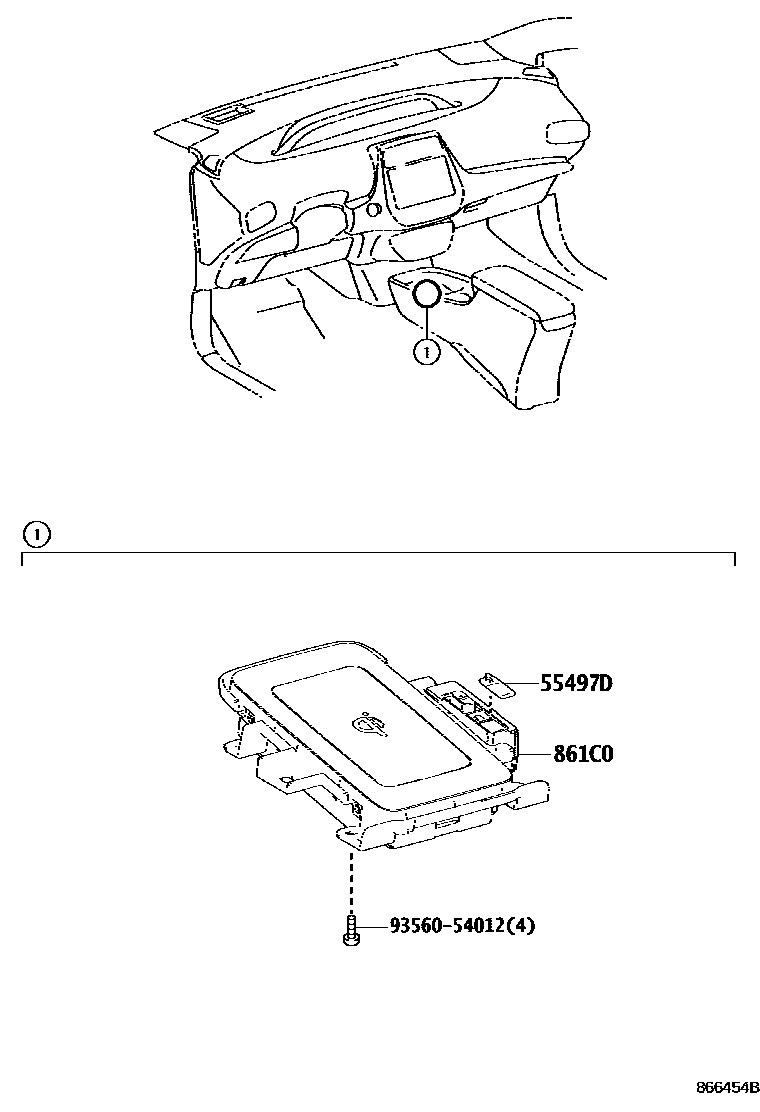 1

1

55497D

861C0

93560-54012(4)

866454B