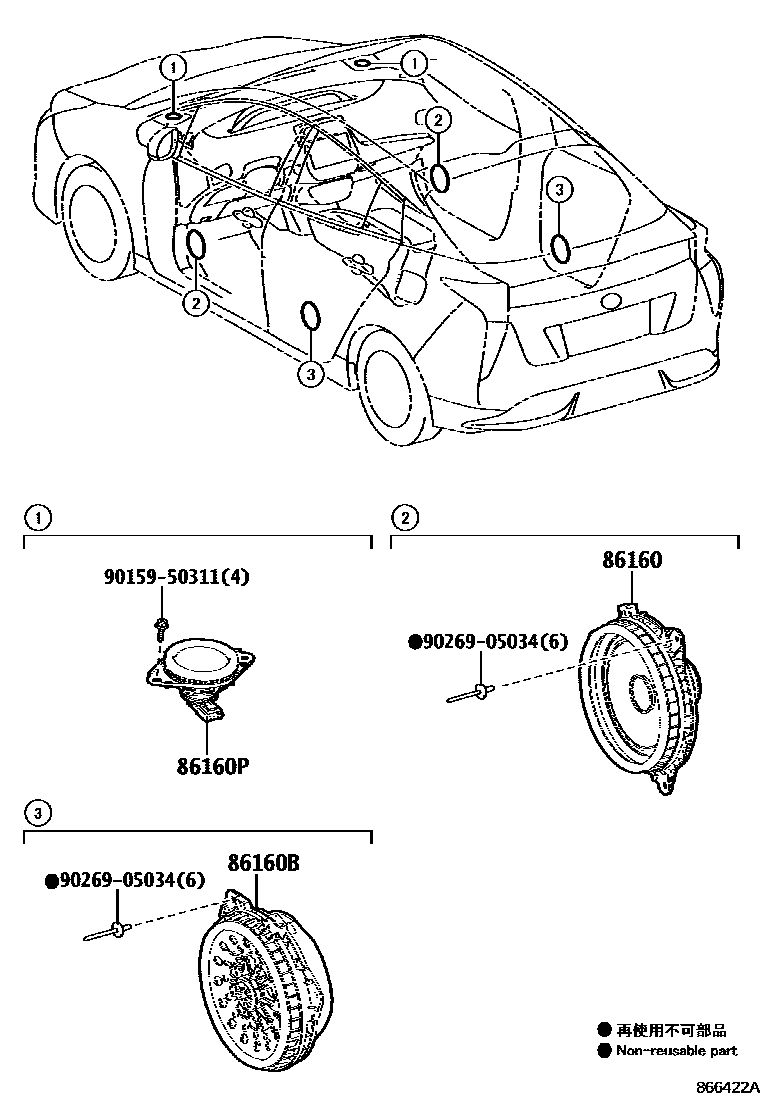 1
1
2
3
2
3

1
90159-50311(4)
86160P

2
86160
●90269-05034(6)

3
●90269-05034(6)
86160B

● 再使用不可部品
● Non-reusable part

866422A