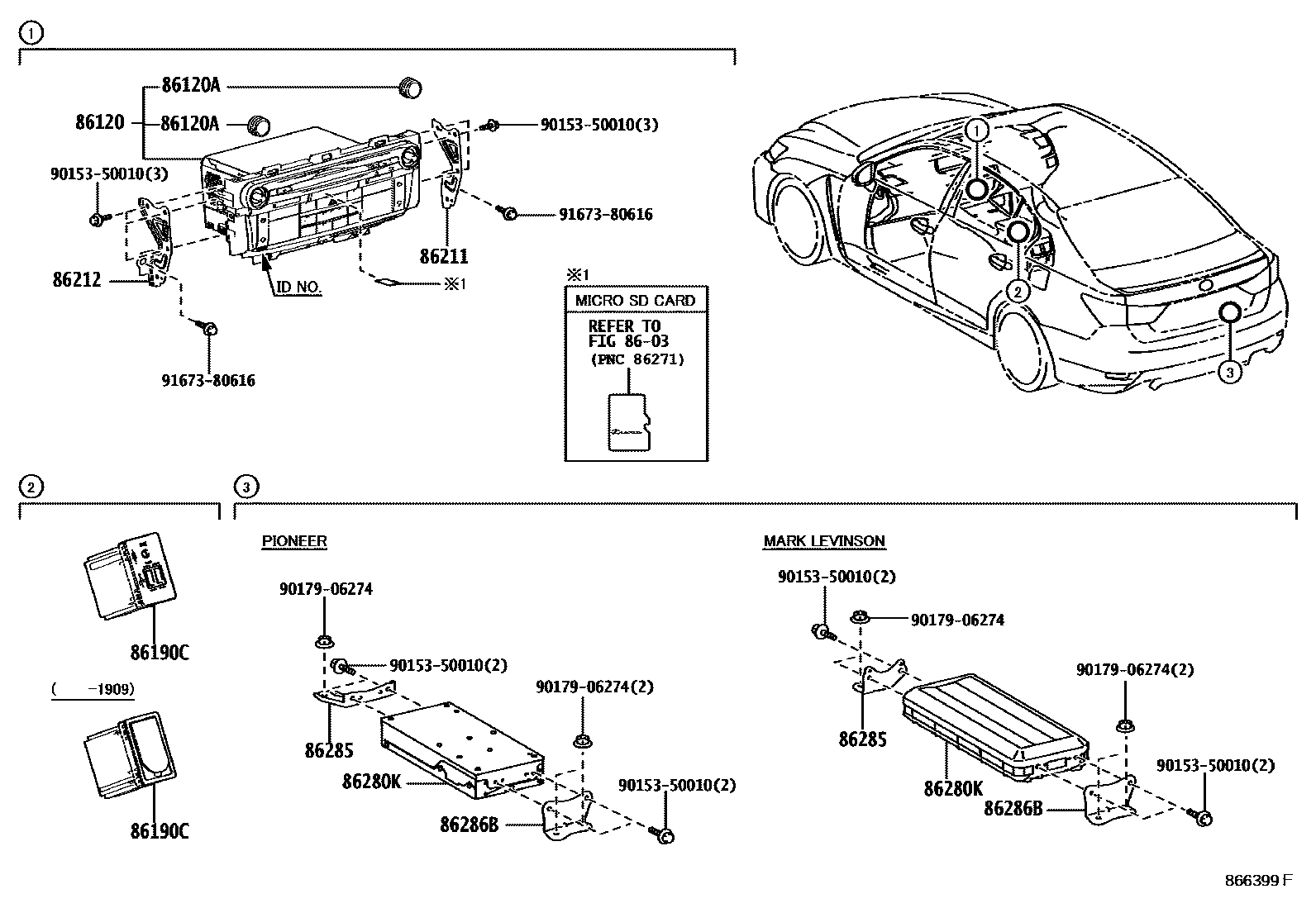 1

86120A
86120
86120A
90153-50010(3)
90153-50010(3)
91673-80616
86211
86212
ID NO.
※1
91673-80616

※1
MICRO SD CARD
REFER TO
FIG 86-03
(PNC 86271)

1
2
3

2
86190C
( -1909)
86190C

3
PIONEER
90179-06274
90153-50010(2)
90179-06274(2)
86285
86280K
90153-50010(2)
86286B

MARK LEVINSON
90153-50010(2)
90179-06274
90179-06274(2)
86285
86280K
90153-50010(2)
86286B

866399 F