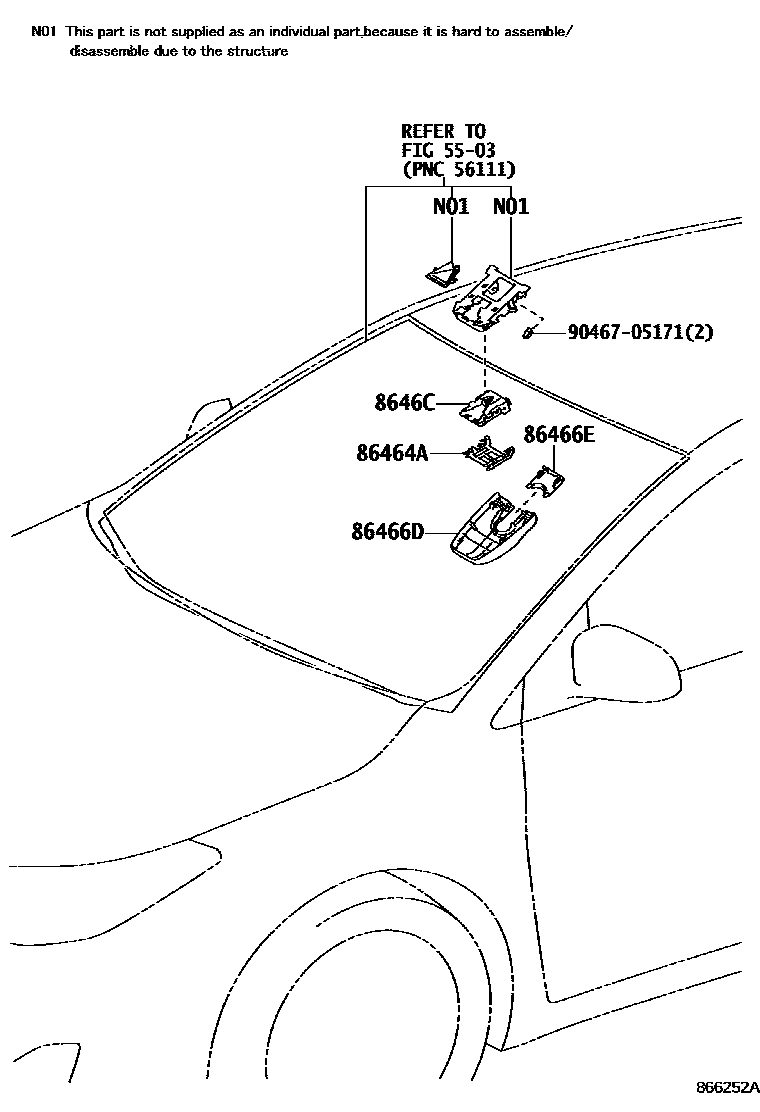 N01 This part is not supplied as an individual part,because it is hard to assemble/ disassemble due to the structure

REFER TO
FIG 55-03
(PNC 56111)

N01 N01

90467-05171(2)

8646C

86464A

86466E

86466D

866252A