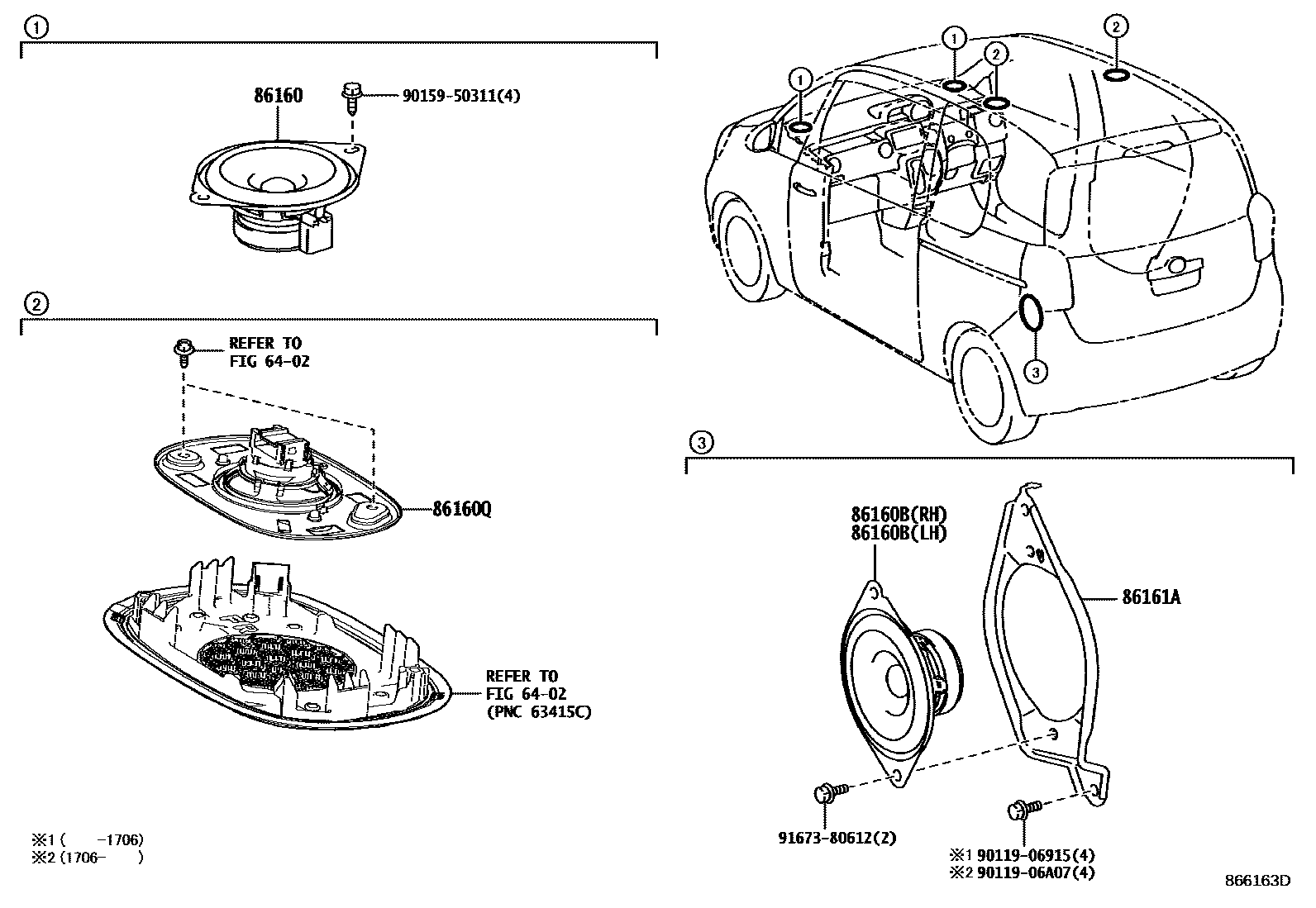 ①

86160

90159-50311(4)

②

REFER TO
FIG 64-02

86160Q

REFER TO
FIG 64-02
(PNC 63415C)

※1 (     -1706)
※2 (1706-     )

① ① ② ② ③

③

86160B(RH)
86160B(LH)

86161A

91673-80612(2)

※1 90119-06915(4)
※2 90119-06A07(4)

866163D