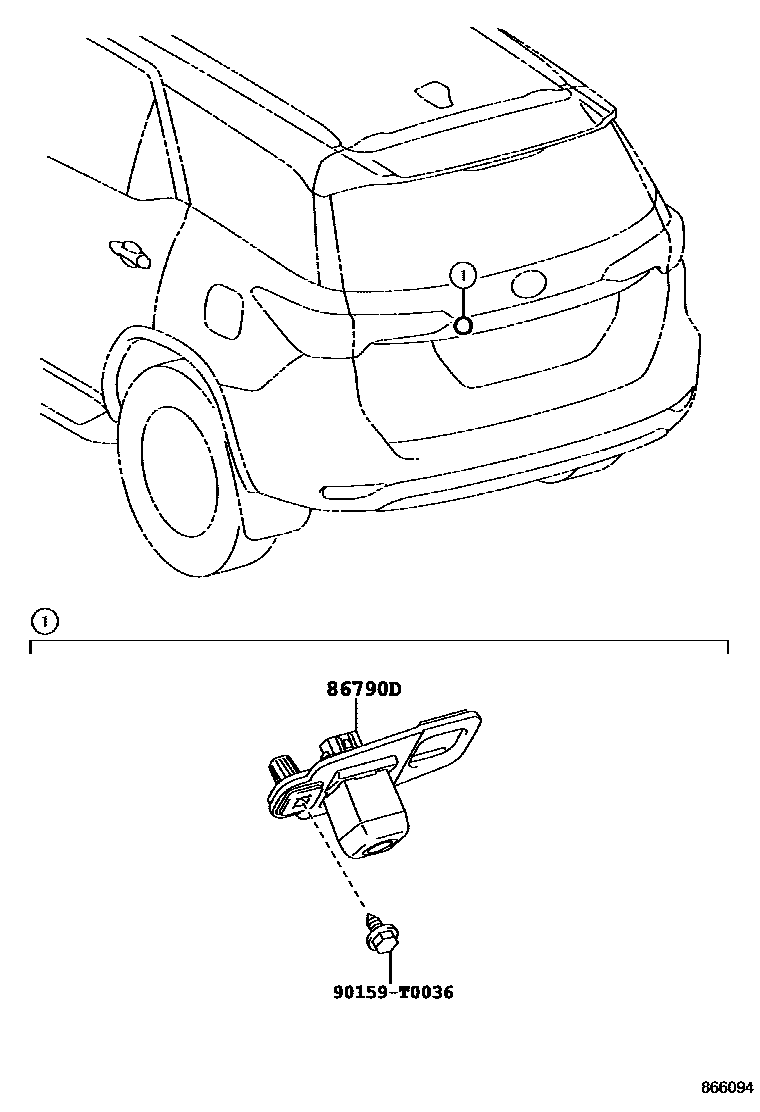 1

1

86790D

90159-T0036

866094