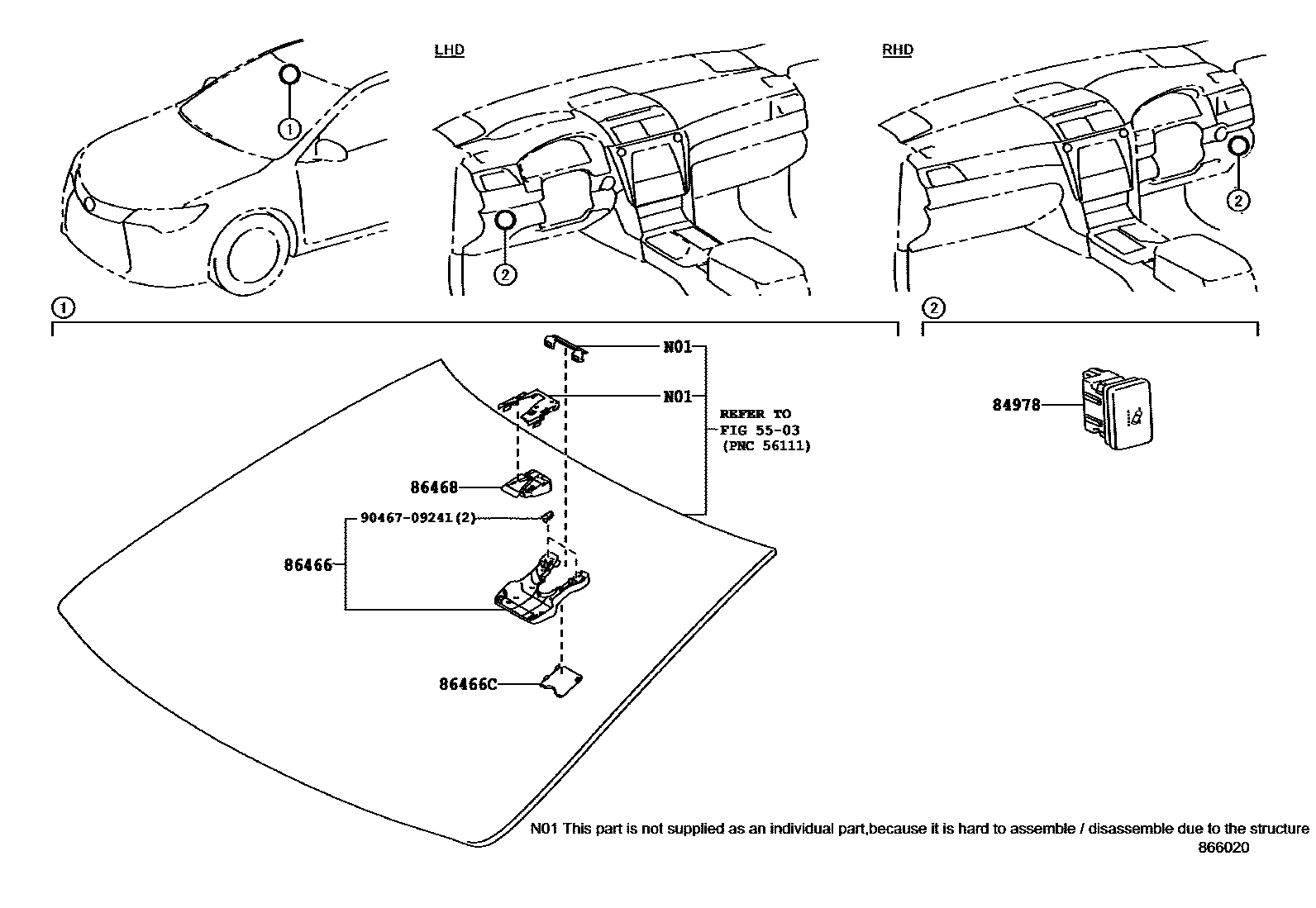 LHD

RHD

1

2

2

1

2

N01

N01

REFER TO
FIG 55-03
(PNC 56111)

86468

90467-09241(2)

86466

86466C

84978

N01 This part is not supplied as an individual part,because it is hard to assemble / disassemble due to the structure

866020