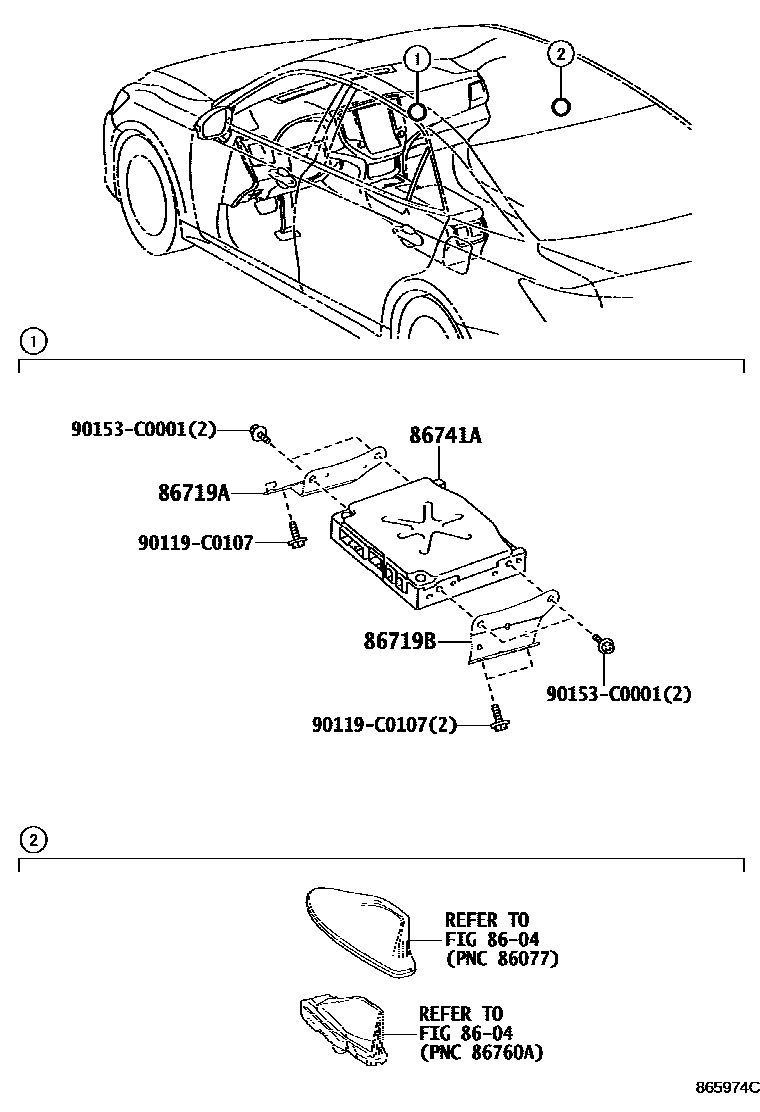 1

2

1

90153-C0001(2)

86741A

86719A

90119-C0107

86719B

90153-C0001(2)

90119-C0107(2)

2

REFER TO
FIG 86-04
(PNC 86077)

REFER TO
FIG 86-04
(PNC 86760A)

865974C