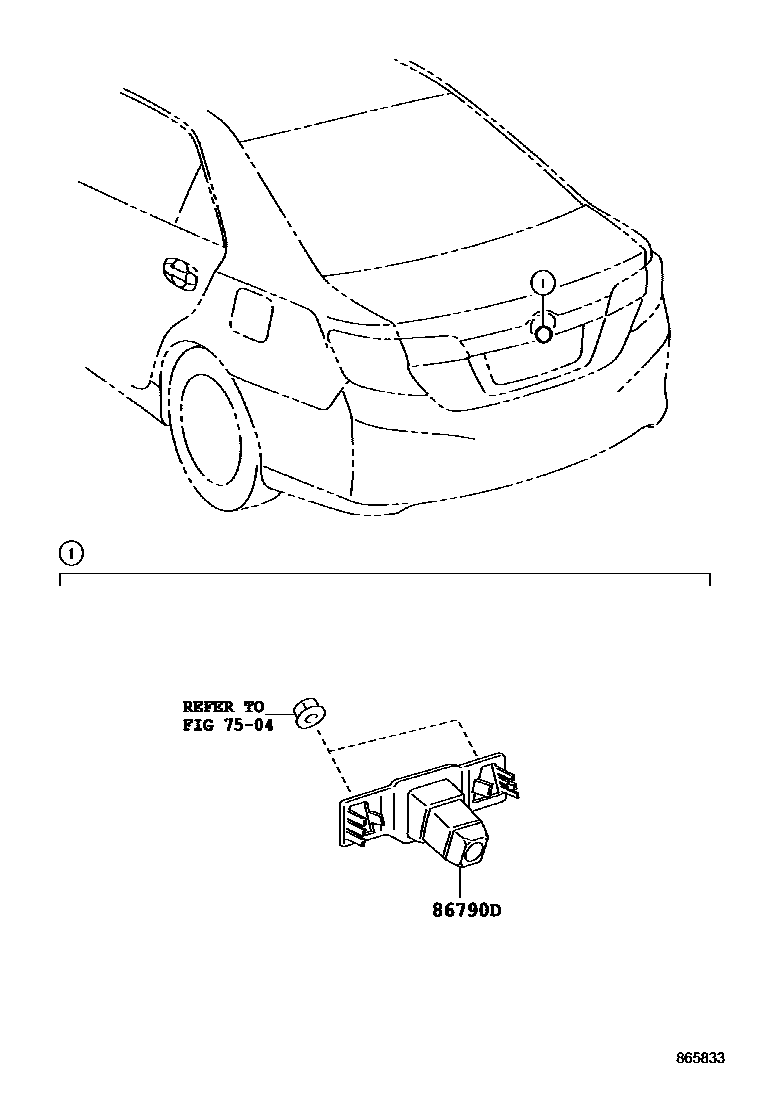 1

1

REFER TO
FIG 75-04

86790D

865833