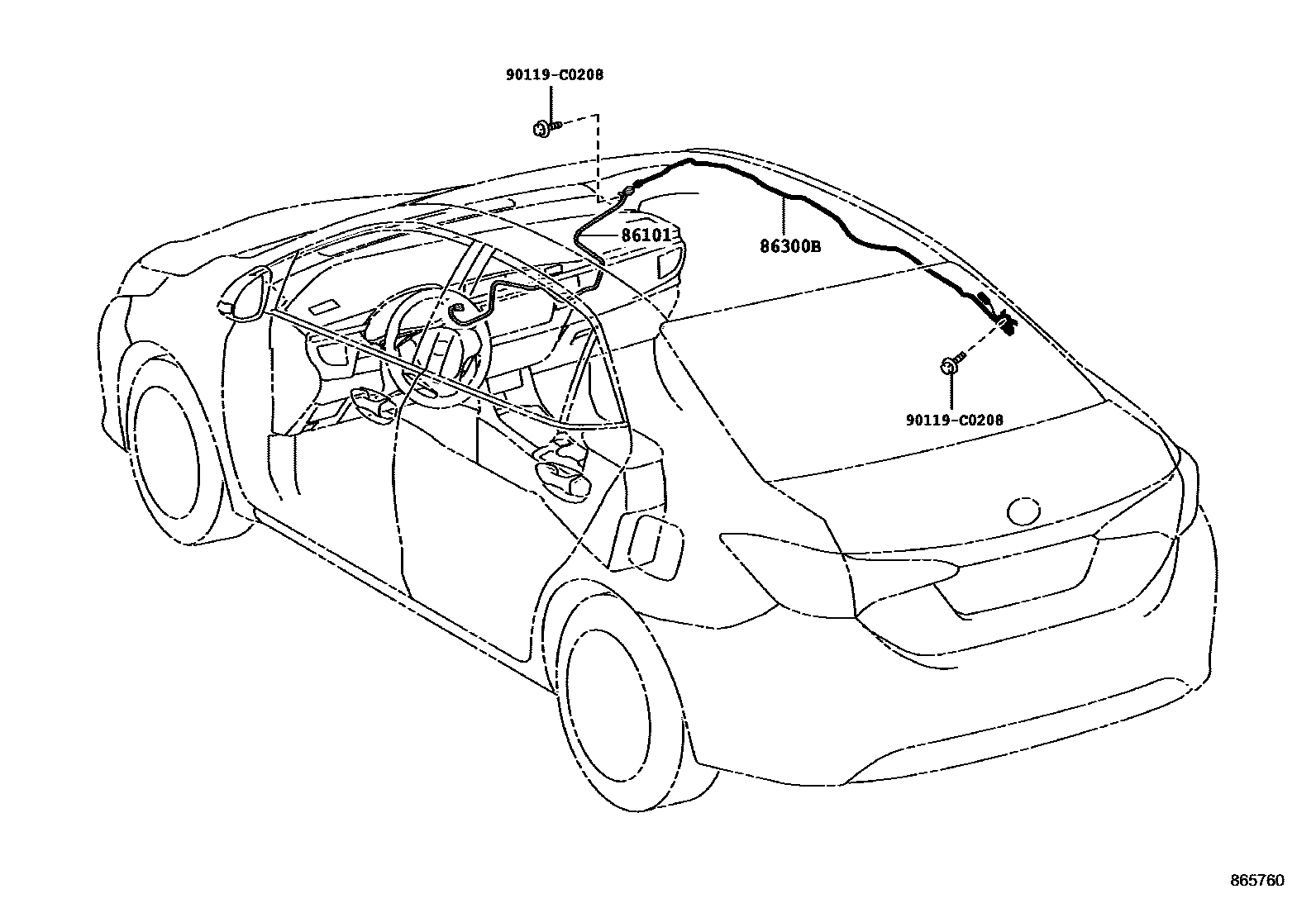 90119-C0208

86101

86300B

90119-C0208

865760