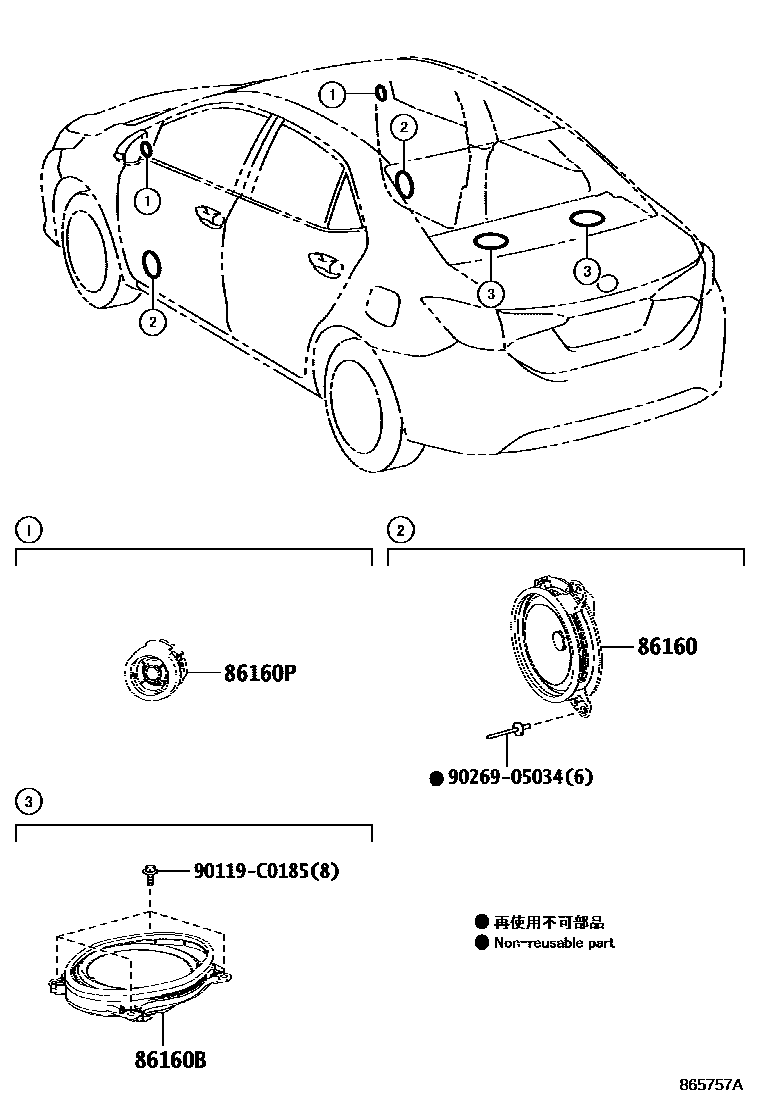 1
2
1
2
3
3

1
86160P

2
86160
● 90269-05034(6)

3
90119-C0185(8)
86160B

● 再使用不可部品
● Non-reusable part

865757A