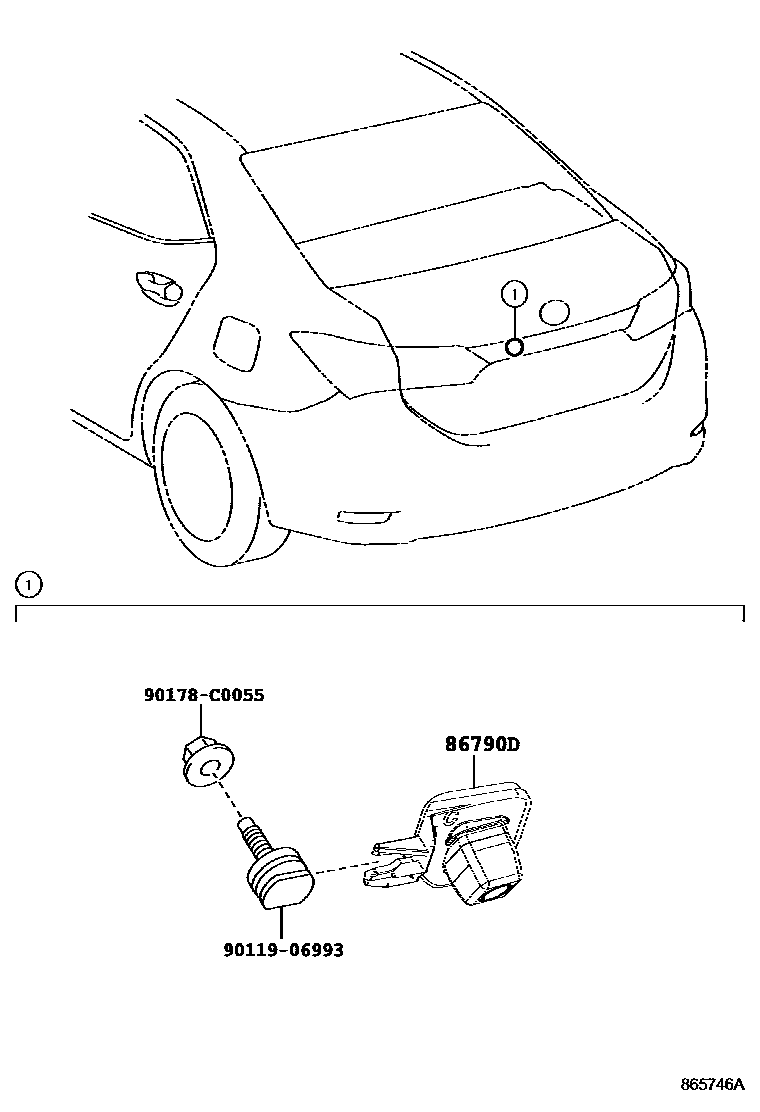 1

1

90178-C0055

86790D

90119-06993

865746A