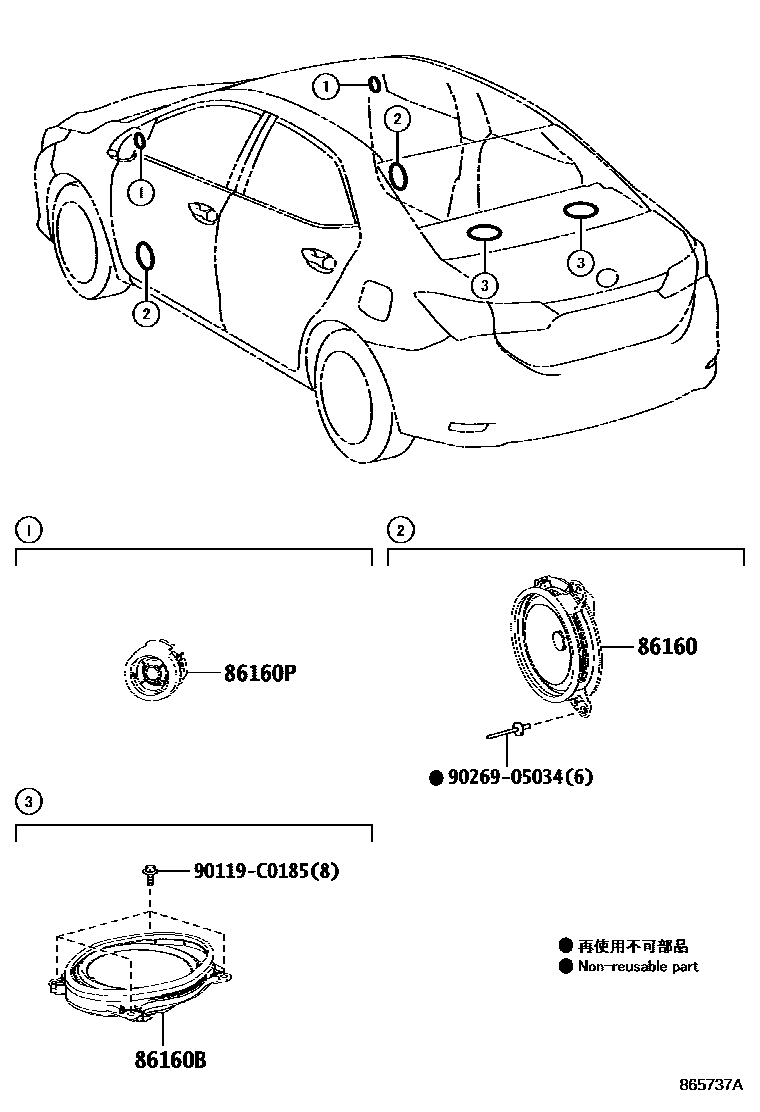 1
2
1
2
3
3

1

86160P

2

86160

● 90269-05034(6)

3

90119-C0185(8)

86160B

● 再使用不可部品
● Non-reusable part

865737A