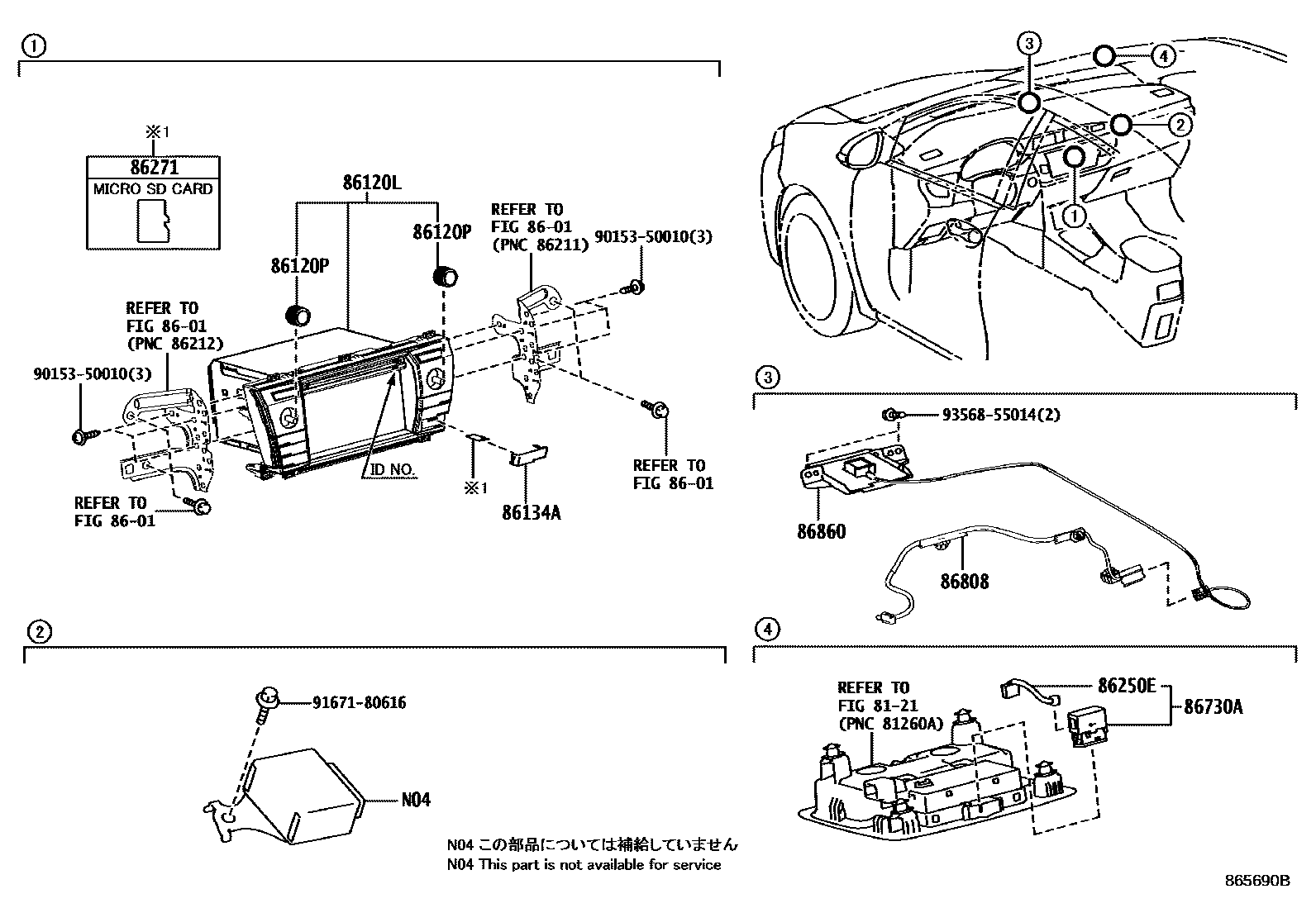 ①

※1
86271
MICRO SD CARD

86120L
86120P
86120P

REFER TO
FIG 86-01
(PNC 86211)

90153-50010(3)

REFER TO
FIG 86-01
(PNC 86212)

90153-50010(3)

ID NO.

※1
86134A

REFER TO
FIG 86-01

REFER TO
FIG 86-01

③
④
②
①

③
93568-55014(2)
86860
86808

②
91671-80616
N04

N04 この部品については補給していません
N04 This part is not available for service

④
REFER TO
FIG 81-21
(PNC 81260A)
86250E
86730A

865690B