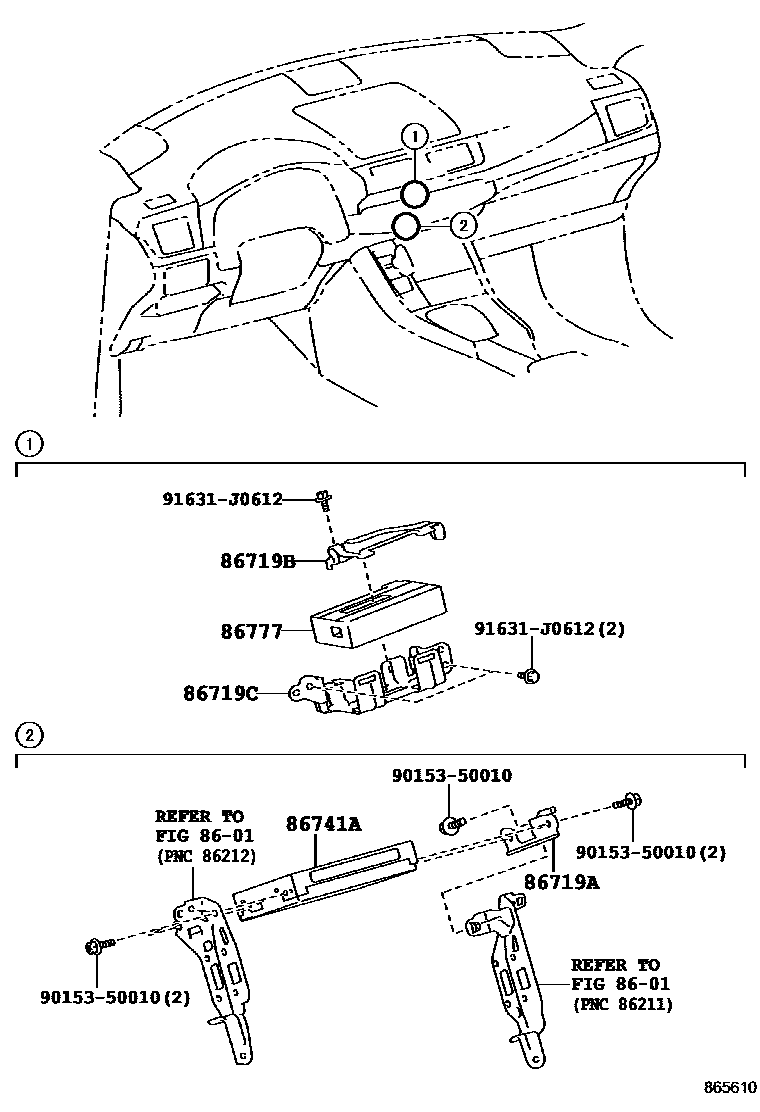 1

2

1

91631-J0612

86719B

86777

91631-J0612(2)

86719C

2

90153-50010

REFER TO
FIG 86-01
(PNC 86212)

86741A

90153-50010(2)

86719A

90153-50010(2)

REFER TO
FIG 86-01
(PNC 86211)

865610