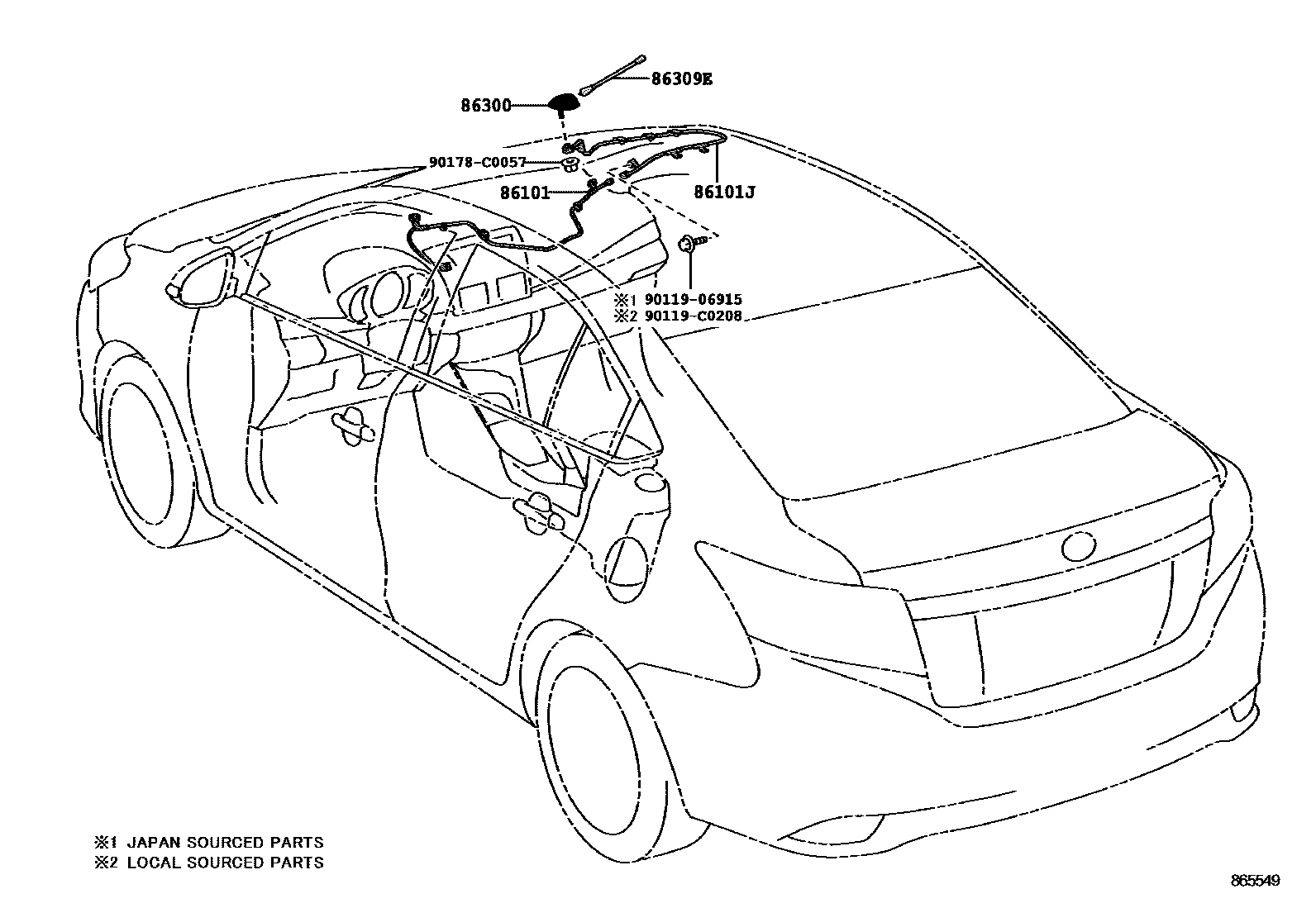 86309E
86300
90178-C0057
86101
86101J
※1 90119-06915
※2 90119-C0208

※1 JAPAN SOURCED PARTS
※2 LOCAL SOURCED PARTS

865549