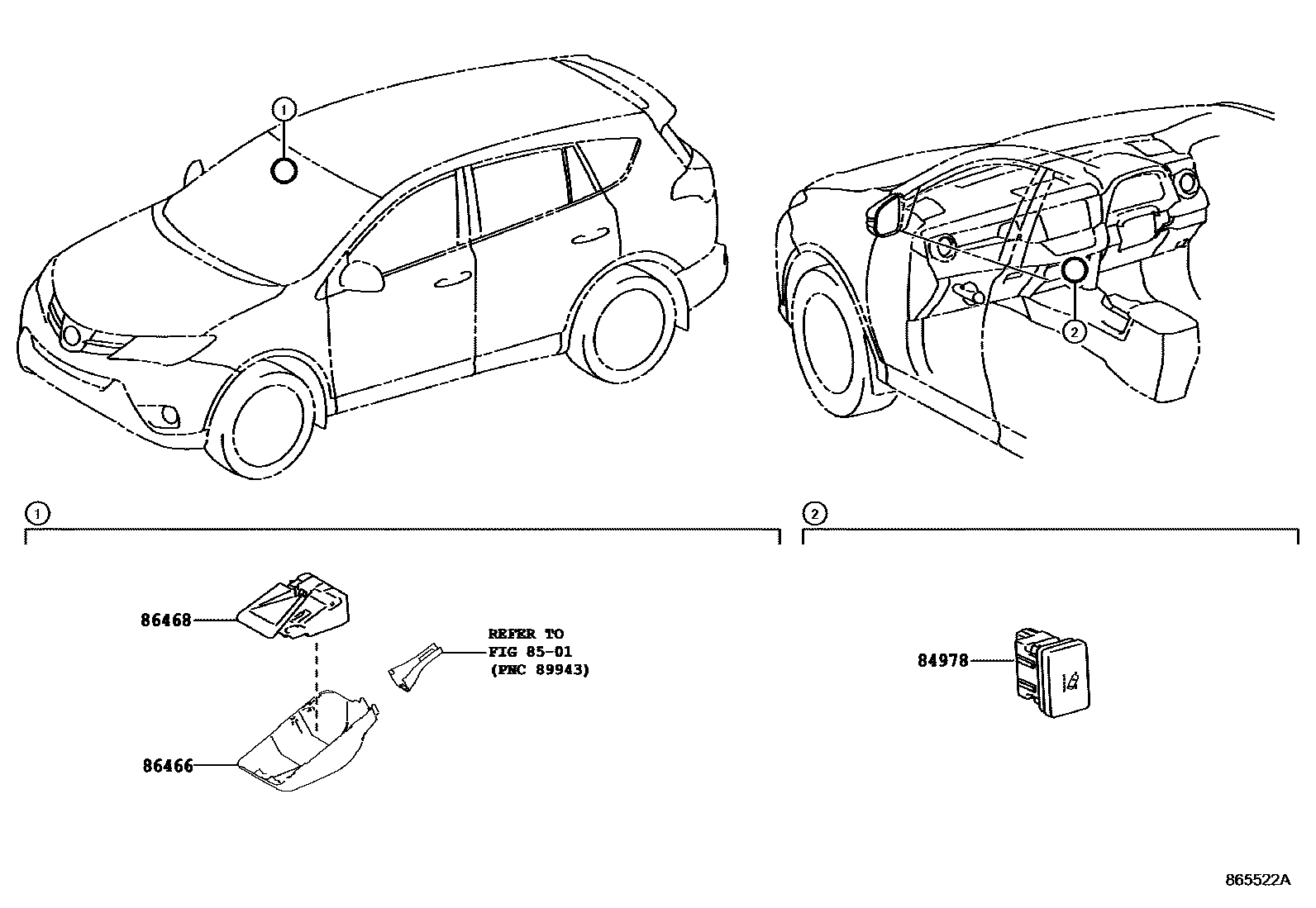 ①

②

①

②

86468

REFER TO
FIG 85-01
(PNC 89943)

86466

84978

865522A