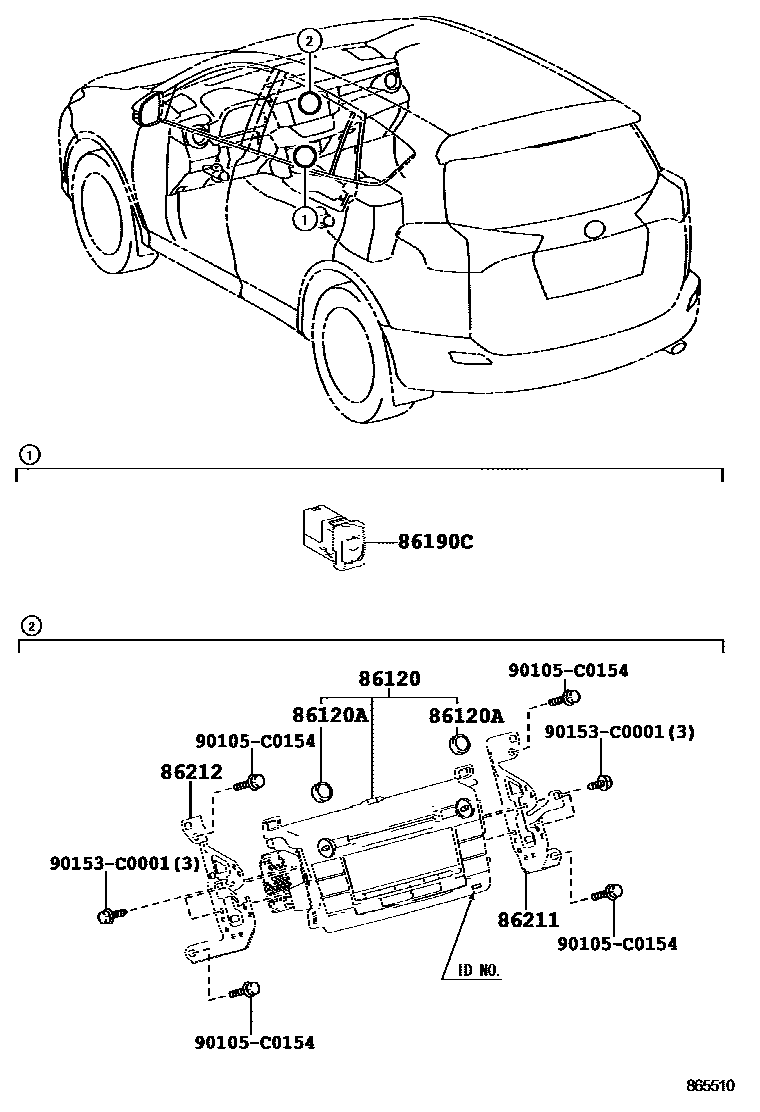 2

1

1

86190C

2

86120

90105-C0154

86120A

86120A

90105-C0154

90153-C0001(3)

86212

90153-C0001(3)

86211

90105-C0154

ID NO.

90105-C0154

865510