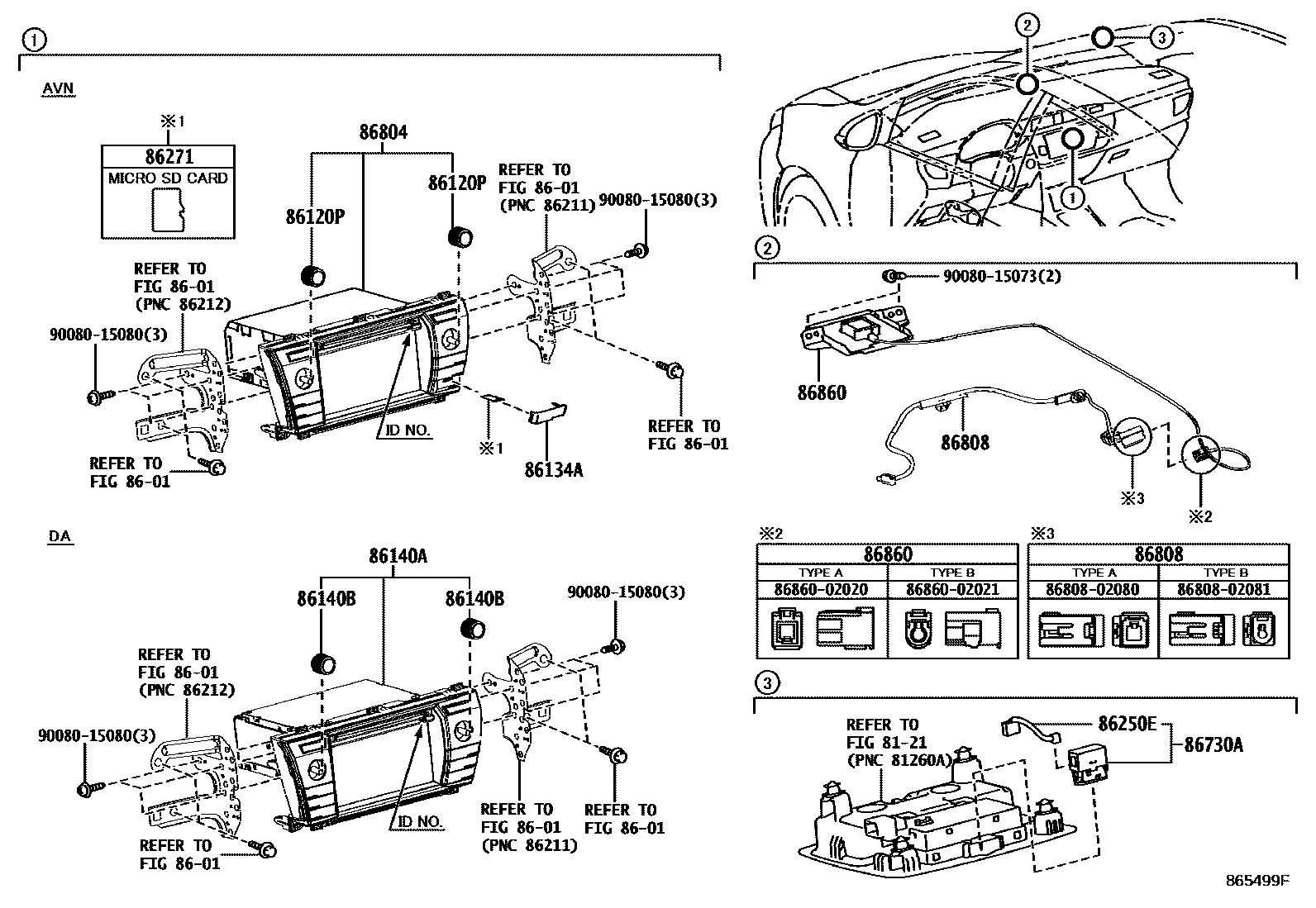 ①

AVN

※1
86271
MICRO SD CARD

86804

86120P

86120P

REFER TO
FIG 86-01
(PNC 86211)

90080-15080(3)

REFER TO
FIG 86-01
(PNC 86212)

90080-15080(3)

ID NO.

※1

86134A

REFER TO
FIG 86-01

REFER TO
FIG 86-01

DA

86140A

86140B

86140B

90080-15080(3)

REFER TO
FIG 86-01
(PNC 86212)

90080-15080(3)

ID NO.

REFER TO
FIG 86-01
(PNC 86211)

REFER TO
FIG 86-01

REFER TO
FIG 86-01

②

③

①

②

90080-15073(2)

86860

86808

※3

※2

※2

| 86860 | |
|---|---|
| TYPE A | TYPE B |
| 86860-02020 | 86860-02021 |

※3

| 86808 | |
|---|---|
| TYPE A | TYPE B |
| 86808-02080 | 86808-02081 |

③

REFER TO
FIG 81-21
(PNC 81260A)

86250E

86730A

865499F