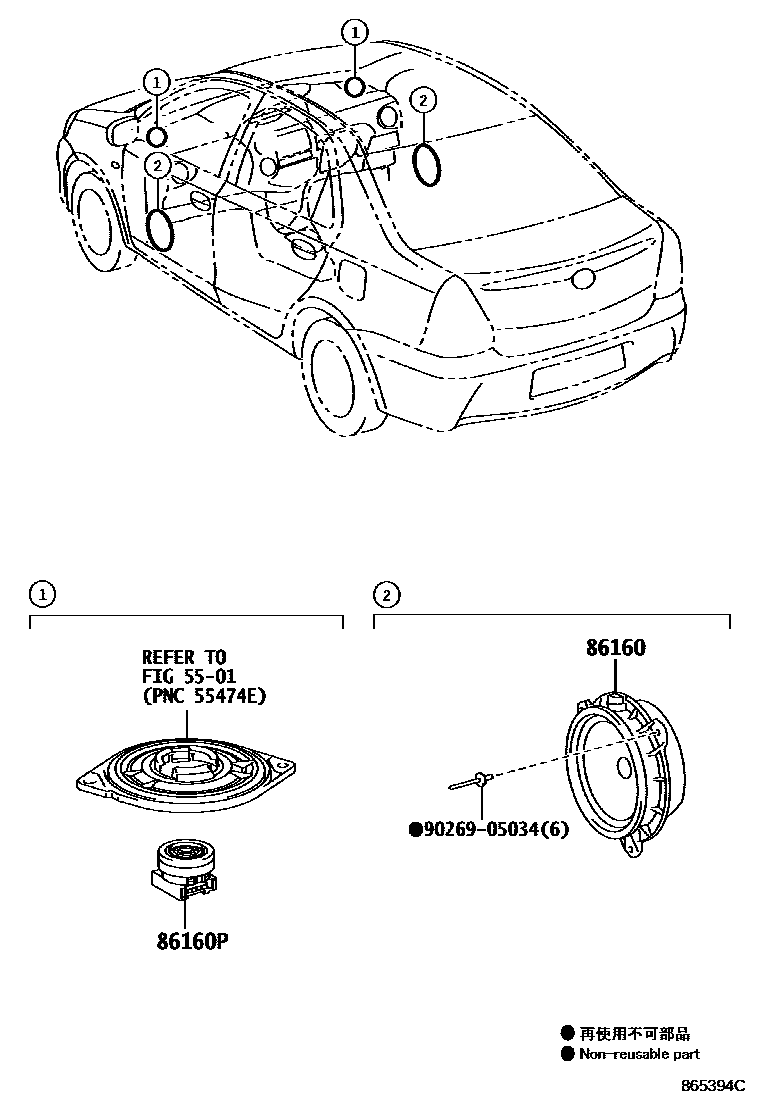 1
1
2
2

1

REFER TO
FIG 55-01
(PNC 55474E)

86160P

2

86160

●90269-05034(6)

● 再使用不可部品
● Non-reusable part

865394C