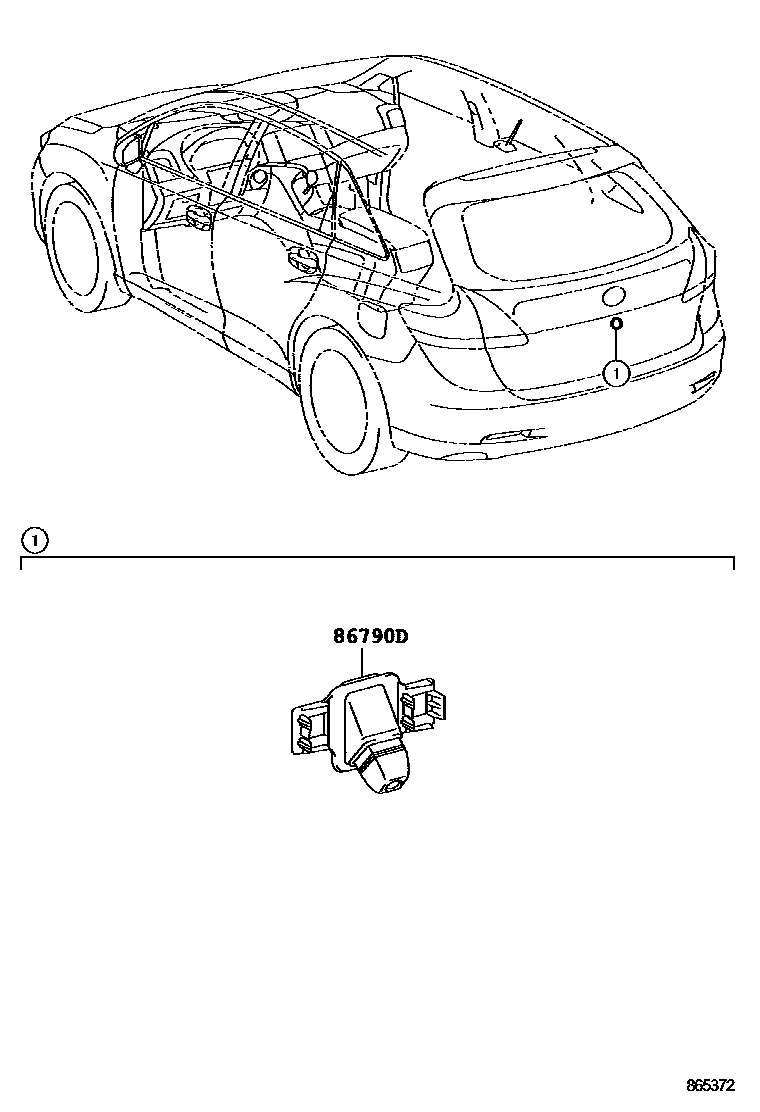 1

1

86790D

865372