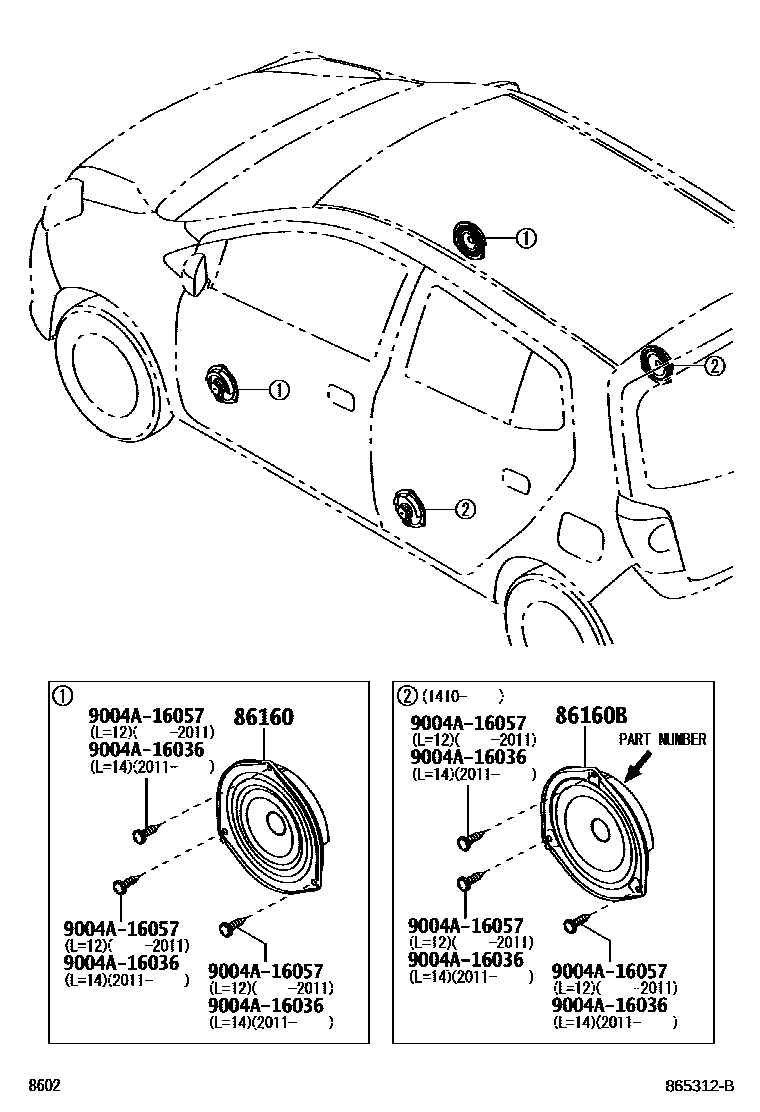 ①
①
②
②

①
9004A-16057
(L=12)( -2011)
9004A-16036
(L=14)(2011- )
86160
9004A-16057
(L=12)( -2011)
9004A-16036
(L=14)(2011- )
9004A-16057
(L=12)( -2011)
9004A-16036
(L=14)(2011- )

② (1410- )
9004A-16057
(L=12)( -2011)
9004A-16036
(L=14)(2011- )
86160B
PART NUMBER
9004A-16057
(L=12)( -2011)
9004A-16036
(L=14)(2011- )
9004A-16057
(L=12)( -2011)
9004A-16036
(L=14)(2011- )

8602
865312-B