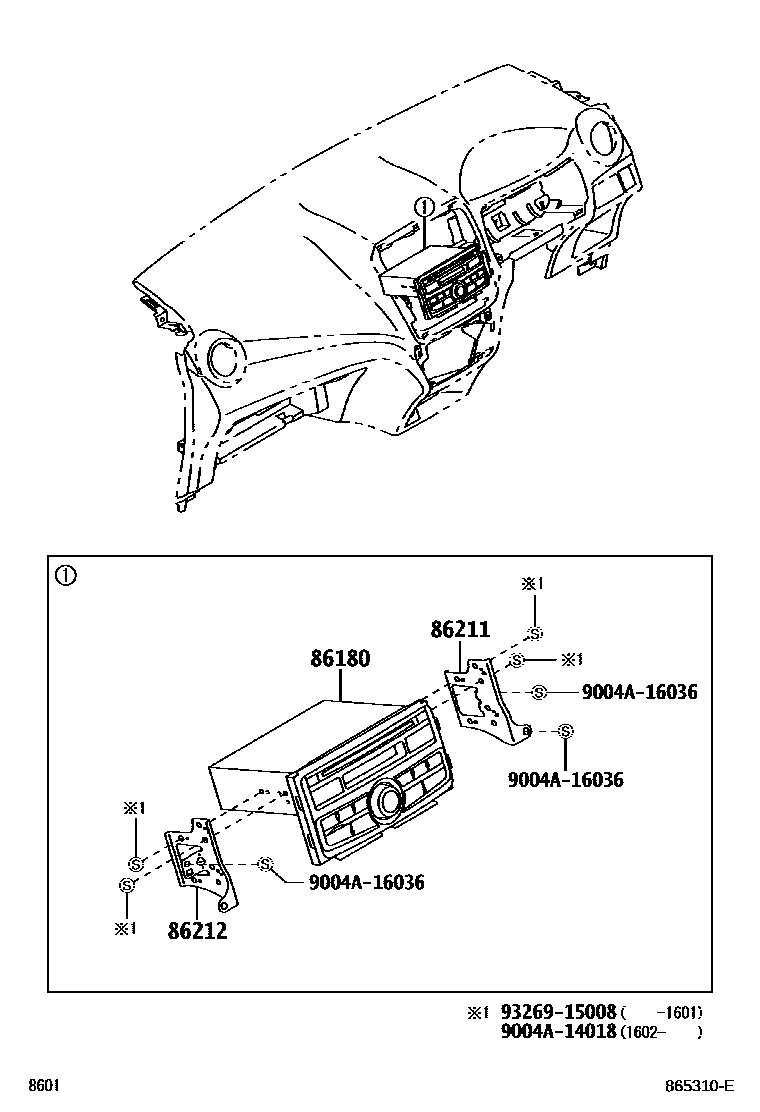 ①

①

※1

86211

※1

86180

9004A-16036

9004A-16036

※1

9004A-16036

※1

86212

※1 93269-15008 (  -1601)
9004A-14018 (1602-  )

8601

865310-E