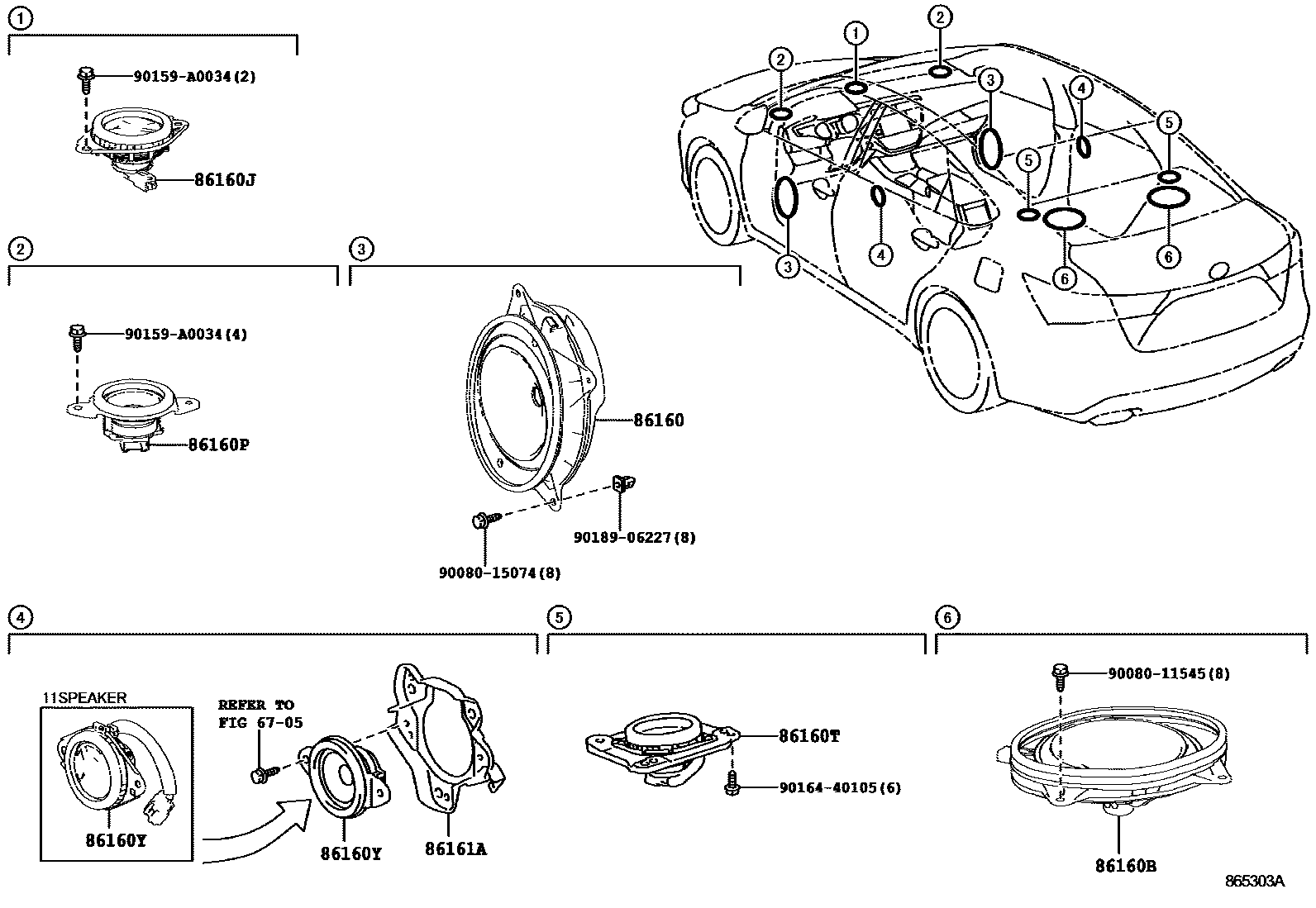 1
90159-A0034(2)
86160J

2
90159-A0034(4)
86160P

3
86160
90189-06227(8)
90080-15074(8)

2 1 2 3 4 5 5 3 4 6 6

4
11SPEAKER
86160Y
REFER TO FIG 67-05
86160Y
86161A

5
86160T
90164-40105(6)

6
90080-11545(8)
86160B

865303A